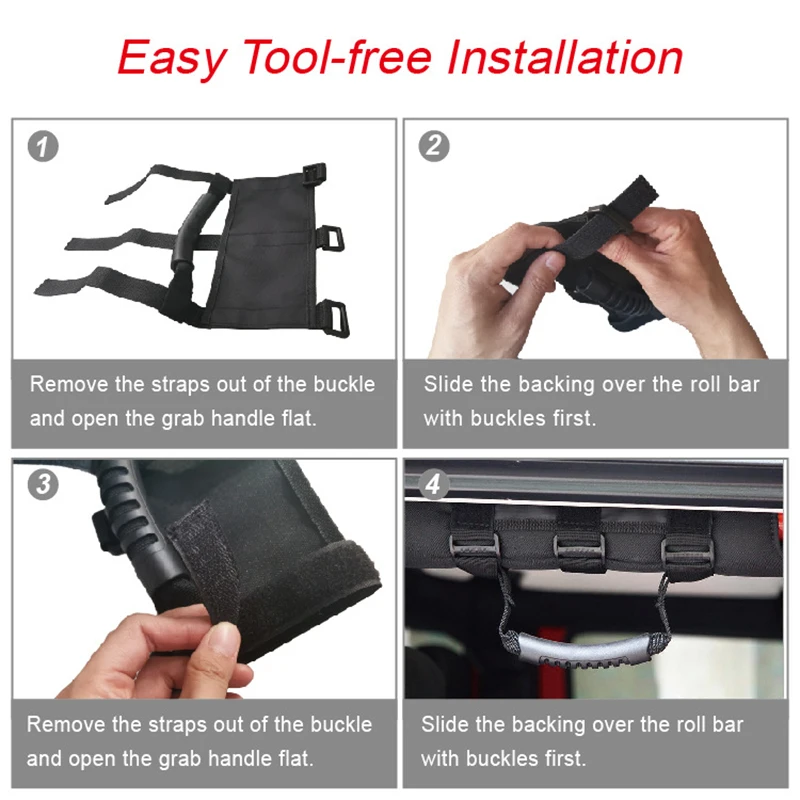 Easy Tool-free Installation

1

Remove the straps out of the buckle and open the grab handle flat.

2

Slide the backing over the roll bar with buckles first.

3

Remove the straps out of the buckle and open the grab handle flat.

4

Slide the backing over the roll bar with buckles first.