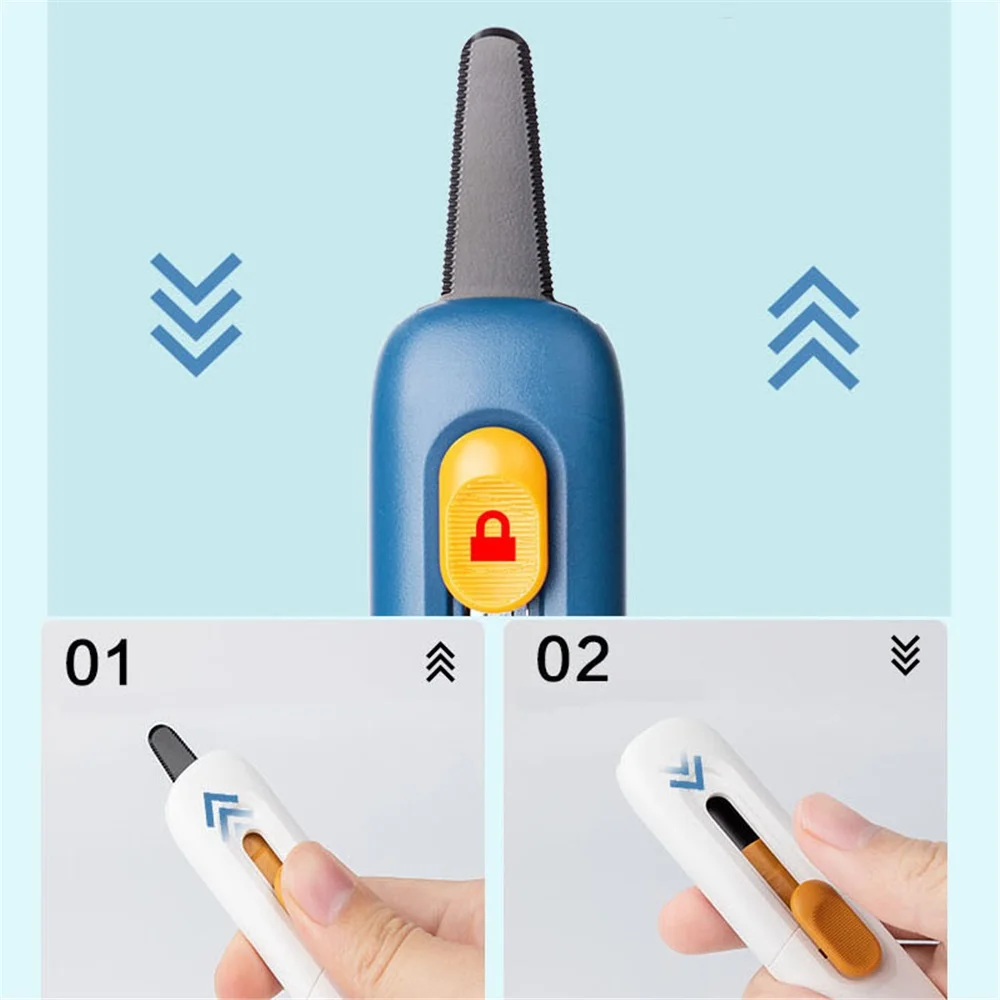 01

02