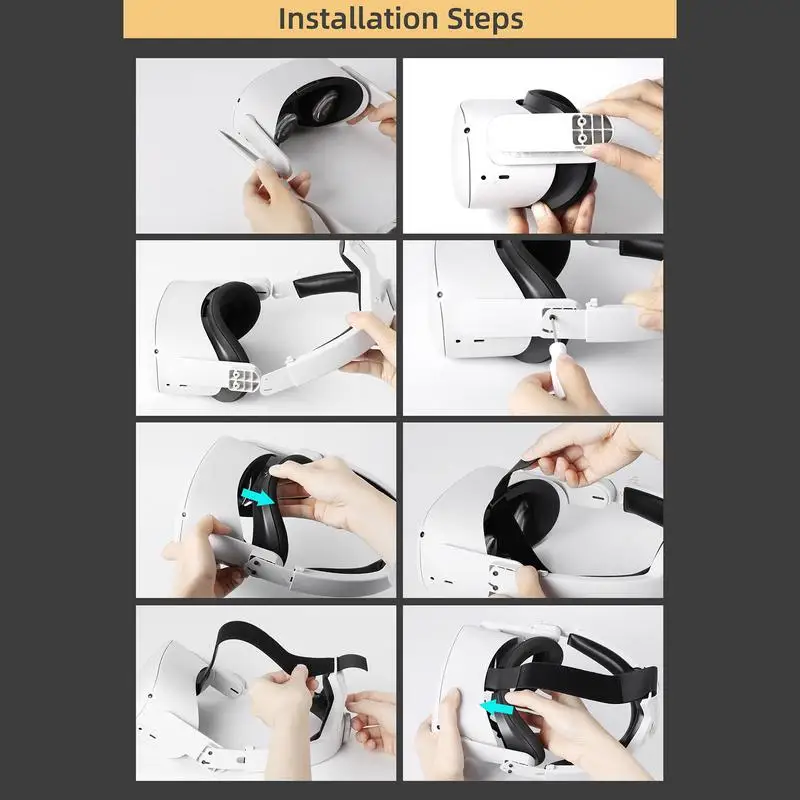 Installation Steps