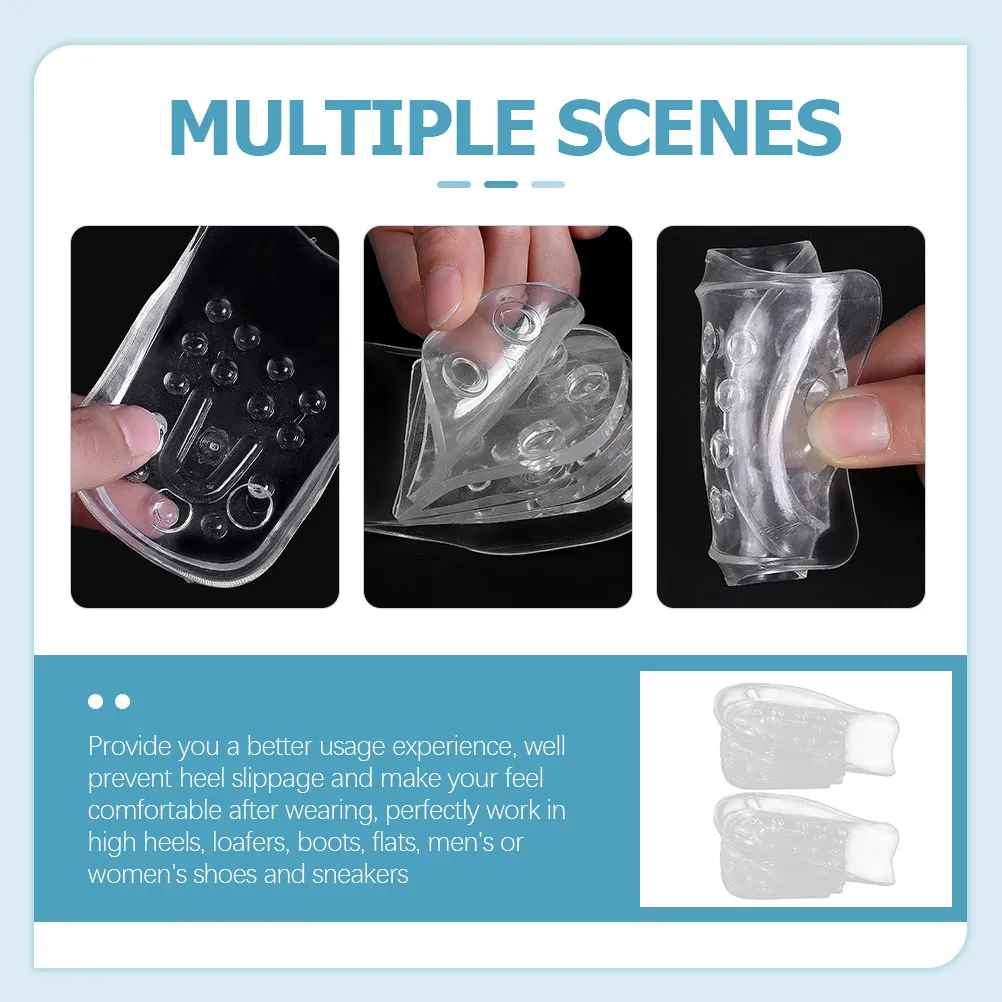 MULTIPLE SCENES

Provide you a better usage experience, well prevent heel slippage and make your feel comfortable after wearing, perfectly work in high heels, loafers, boots, flats, men's or women's shoes and sneakers