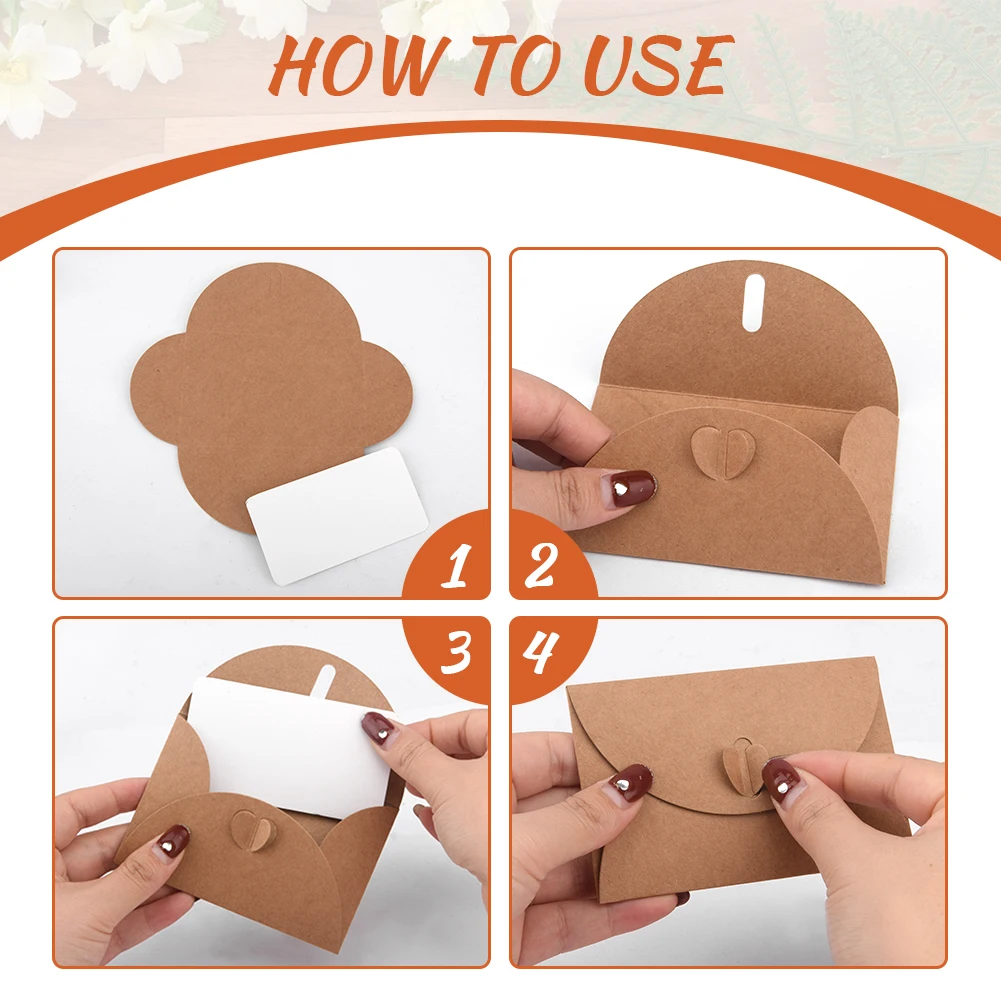 HOW TO USE

1

2

3

4