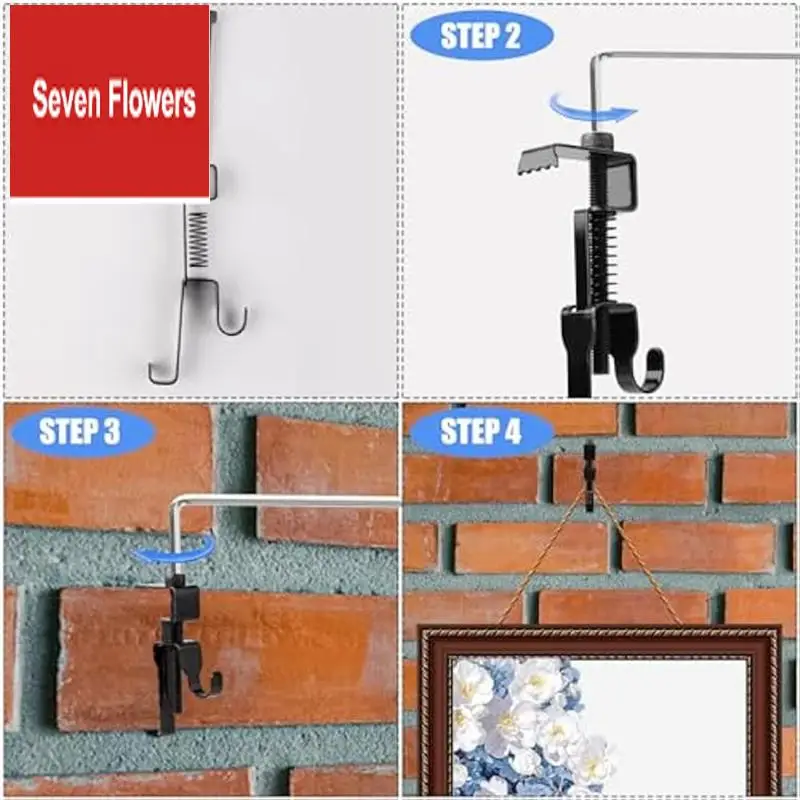 Seven Flowers

STEP 2

STEP 3

STEP 4