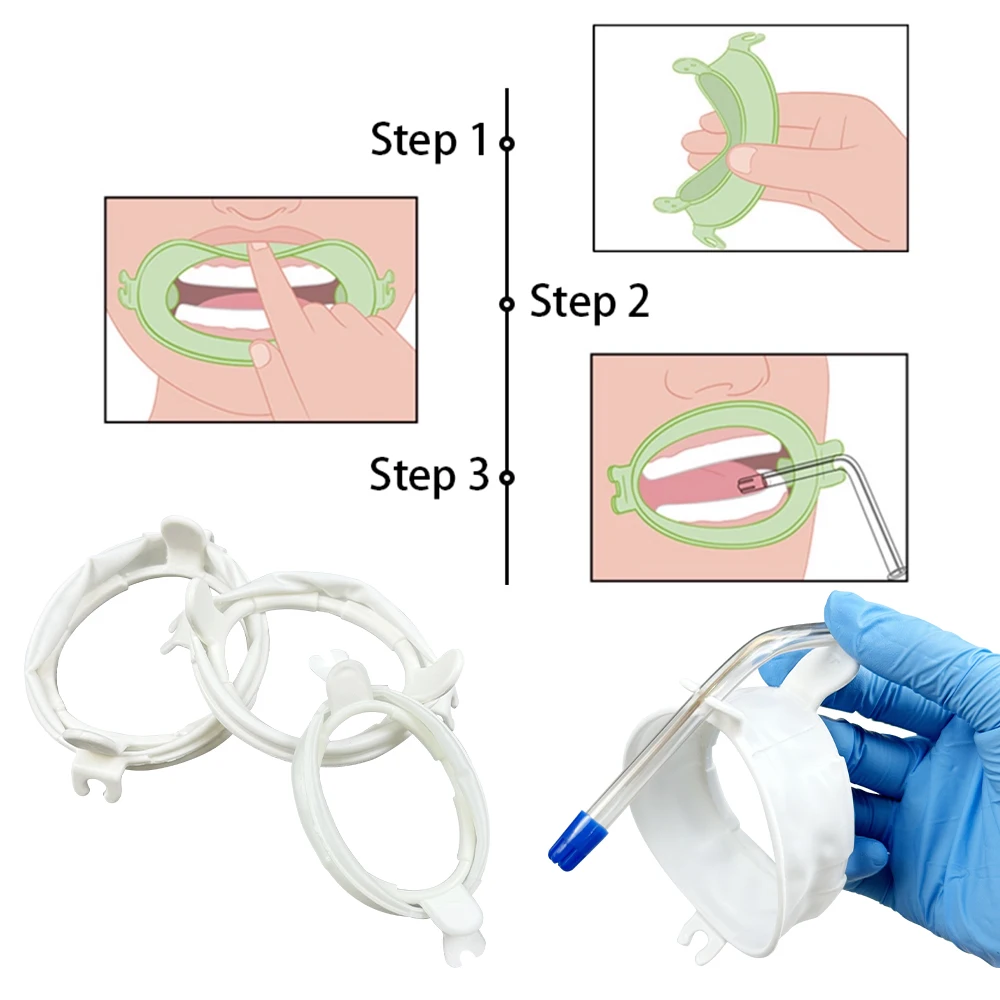 Step 1

Step 2

Step 3