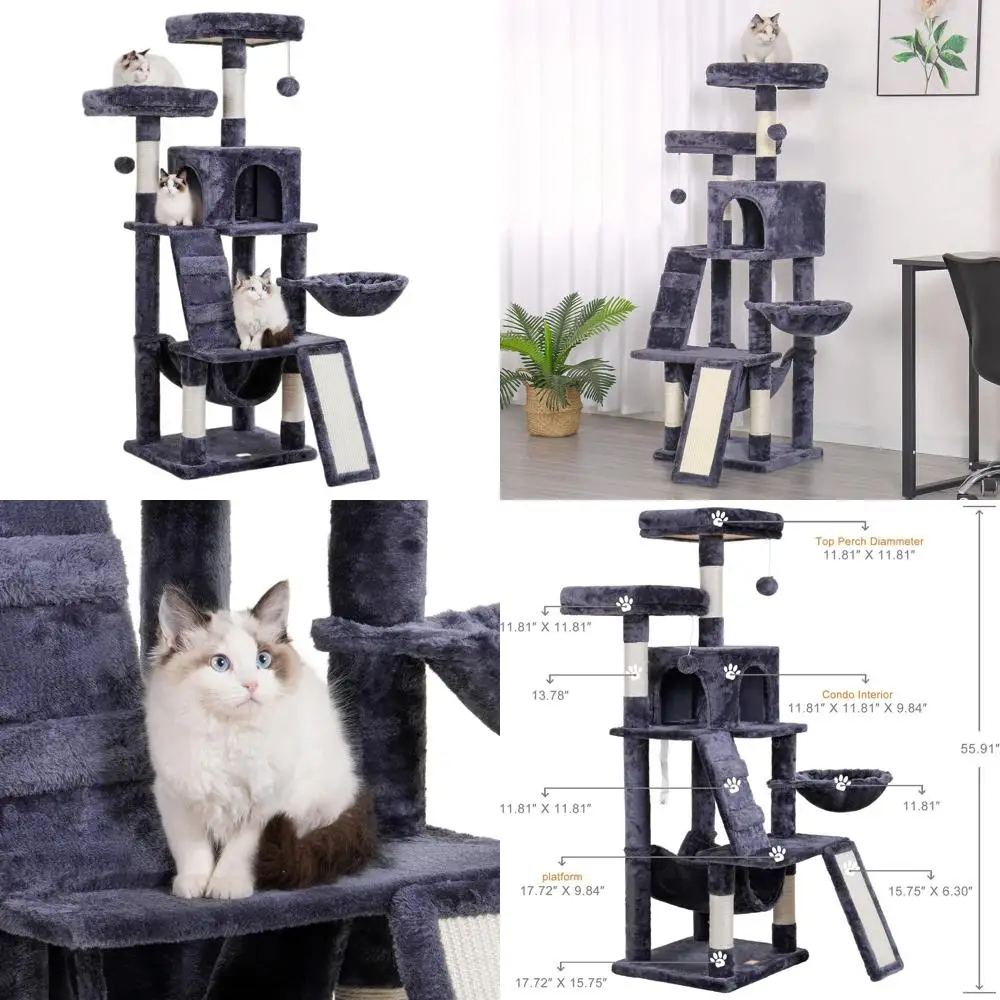 Top Perch Diammeter
11.81" X 11.81"

11.81" X 11.81"

13.78"

Condo Interior
11.81" X 11.81" X 9.84"

55.91"

11.81" X 11.81"

11.81"

platform
17.72" X 9.84"

15.75" X 6.30"

17.72" X 15.75"