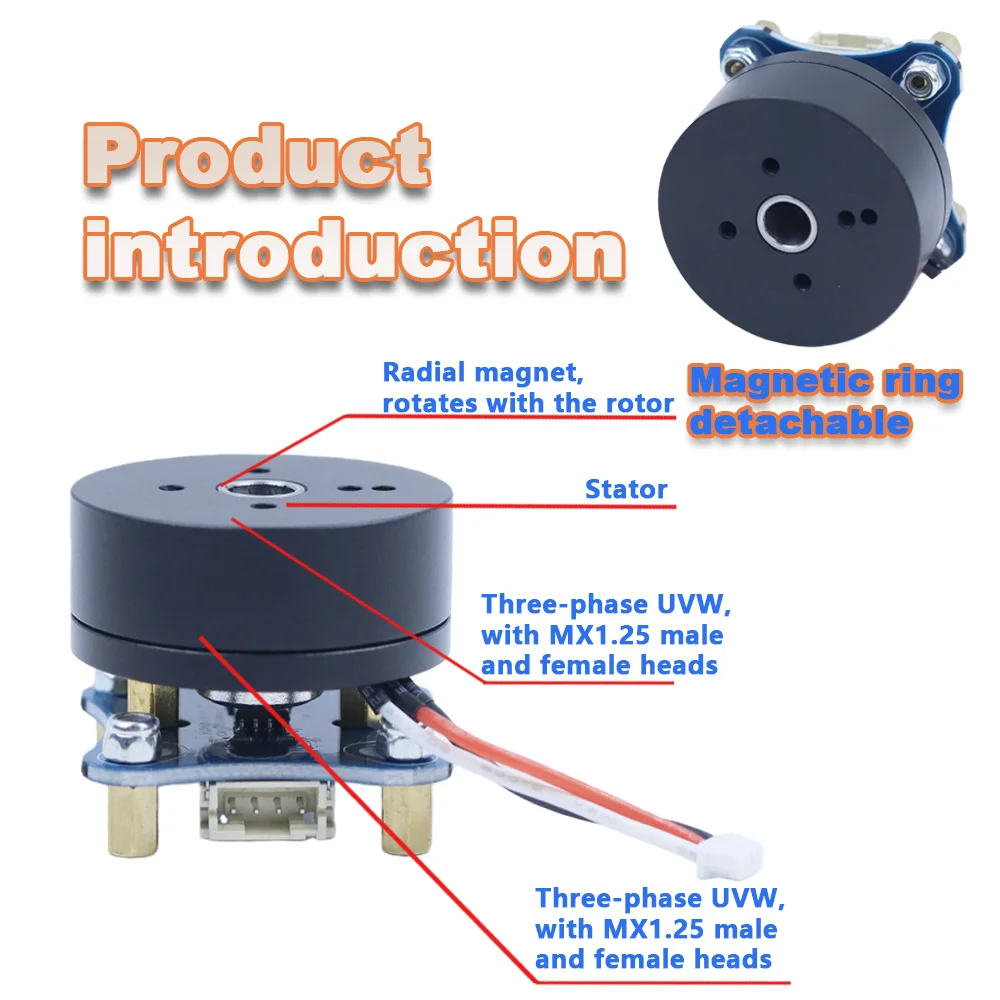 Product introduction

Magnetic ring detachable

Radial magnet, rotates with the rotor

Stator

Three-phase UVW, with MX1.25 male and female heads

Three-phase UVW, with MX1.25 male and female heads