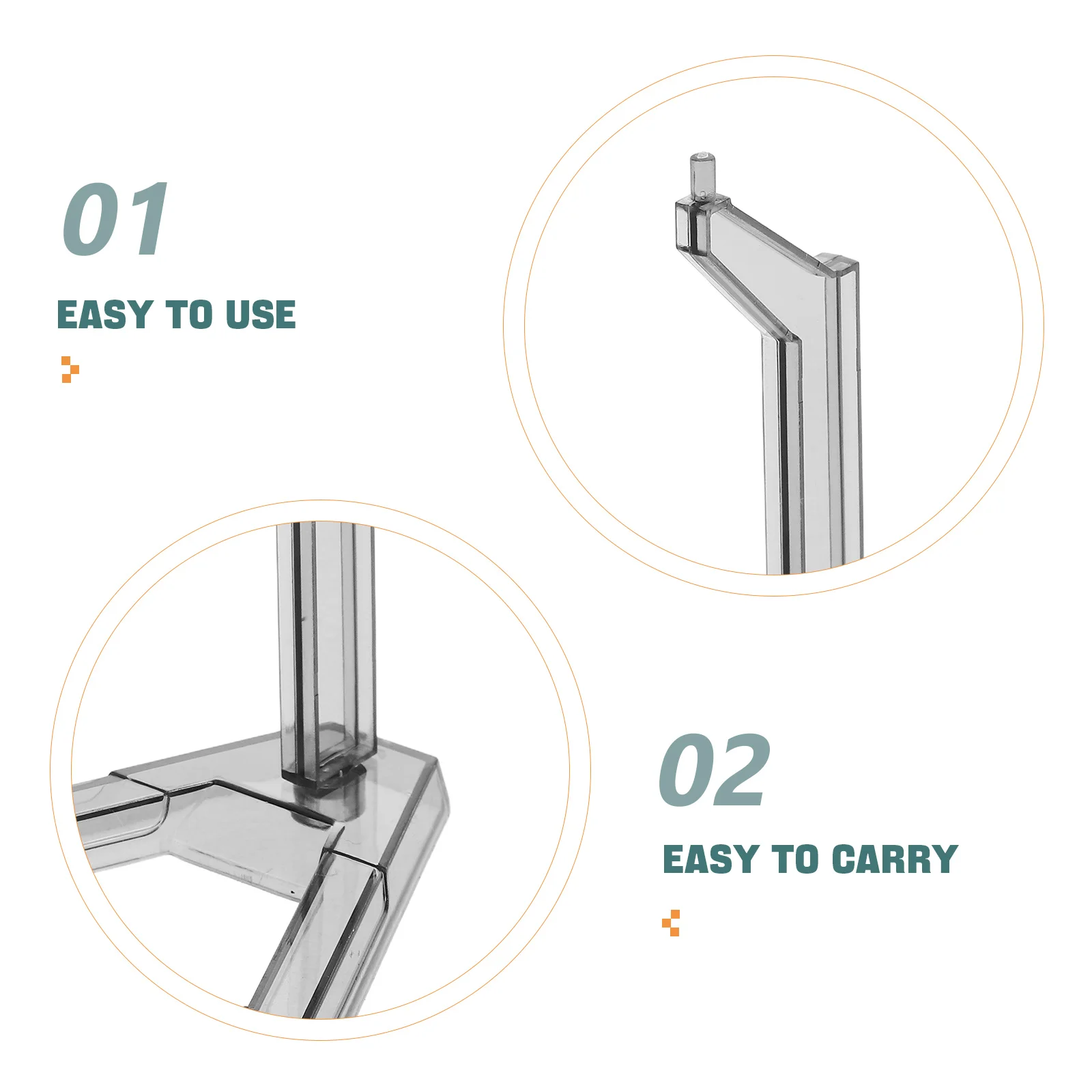 01

EASY TO USE

02

EASY TO CARRY