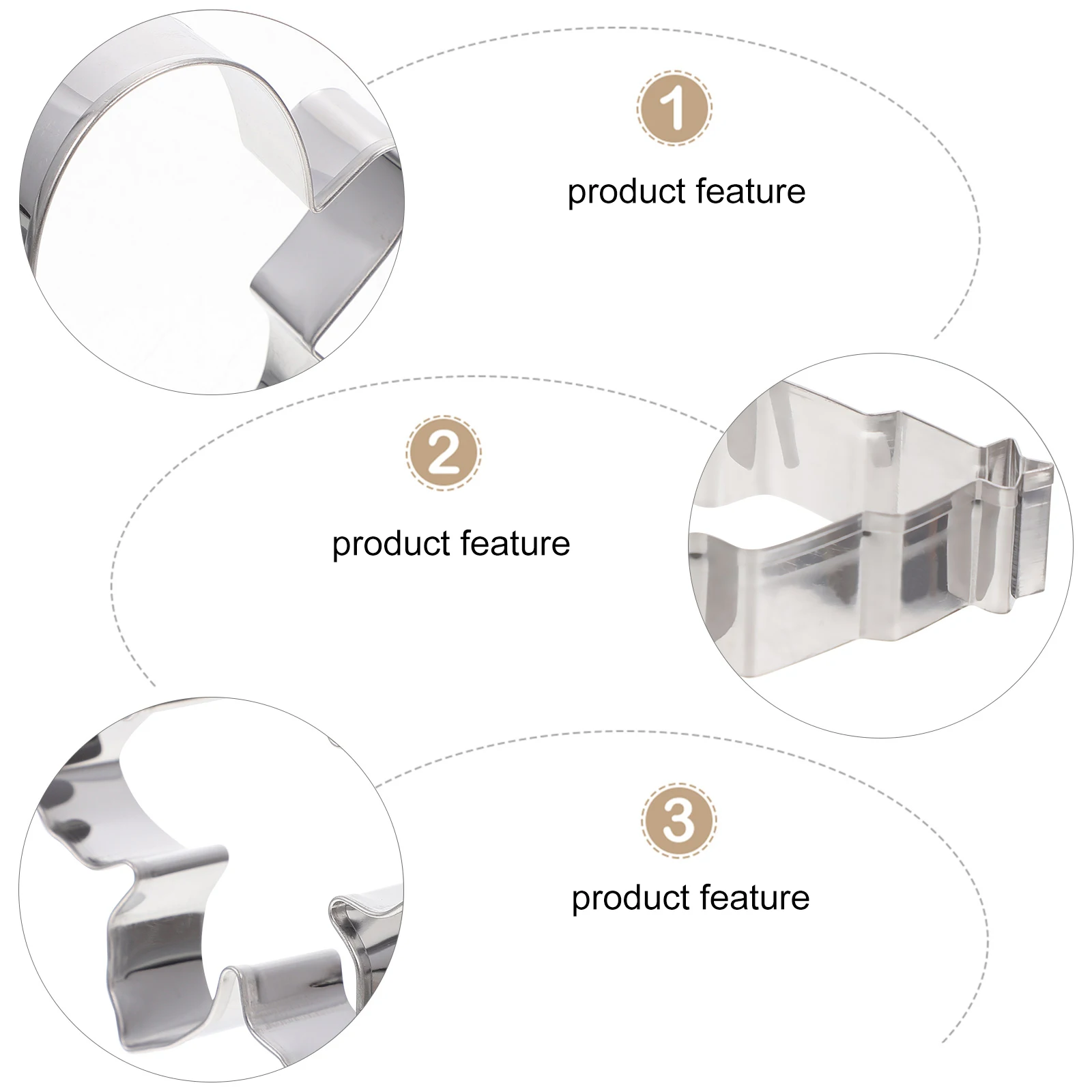 1

product feature

2

product feature

3

product feature