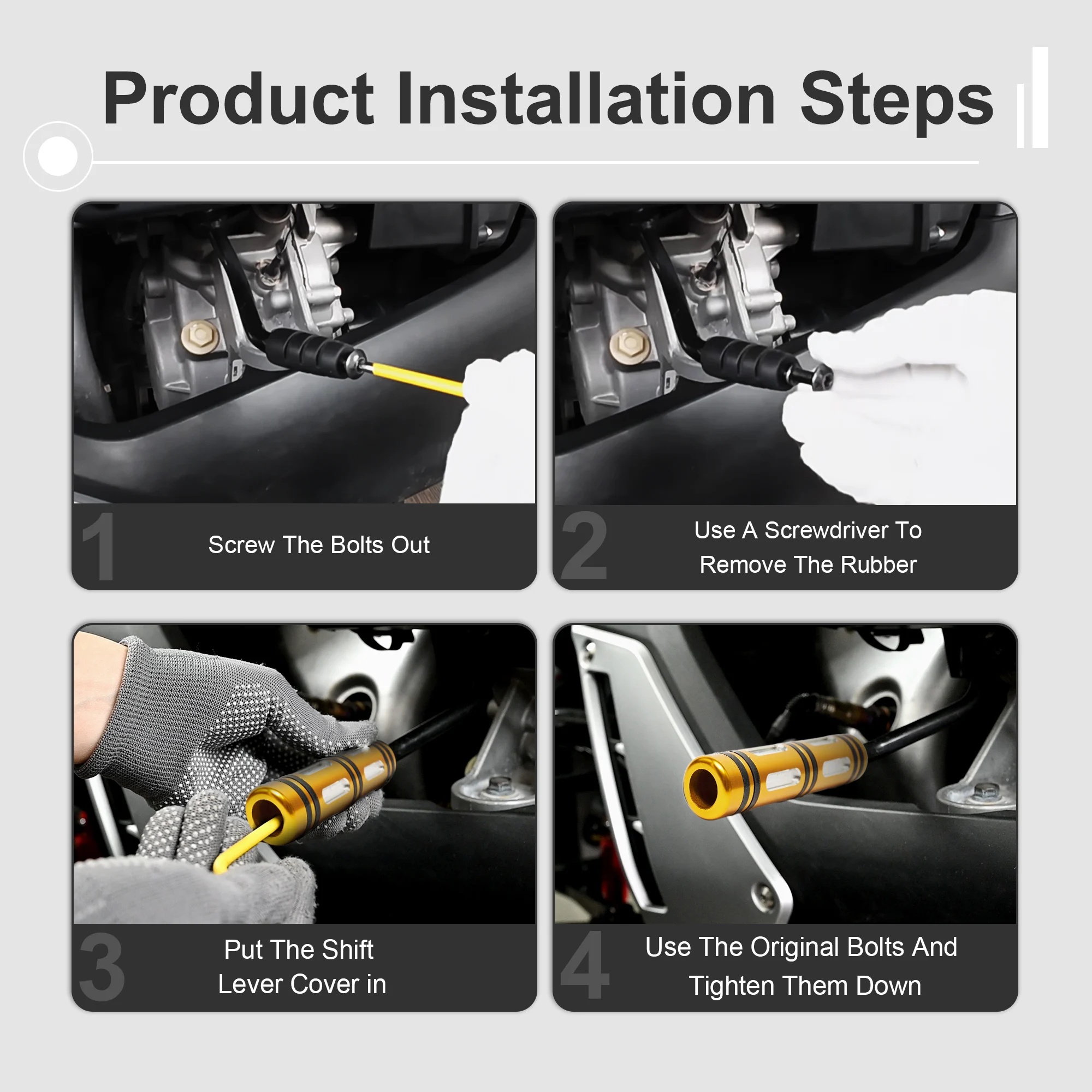 Product Installation Steps

1
Screw The Bolts Out

2
Use A Screwdriver To Remove The Rubber

3
Put The Shift Lever Cover in

4
Use The Original Bolts And Tighten Them Down