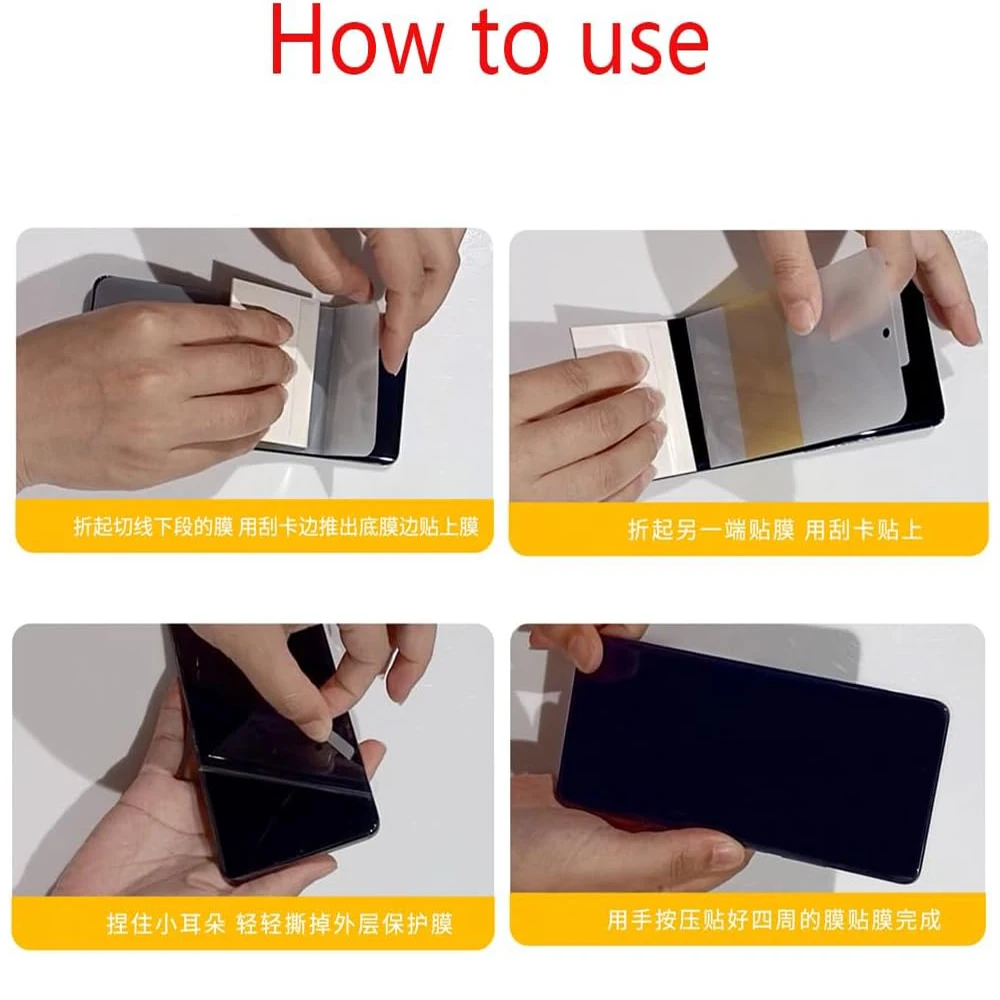 How to use

折起切线下段的膜 用刮卡边推出底膜边贴上膜

折起另一端贴膜 用刮卡贴上

捏住小耳朵 轻轻撕掉外层保护膜

用手按压贴好四周的膜贴膜完成