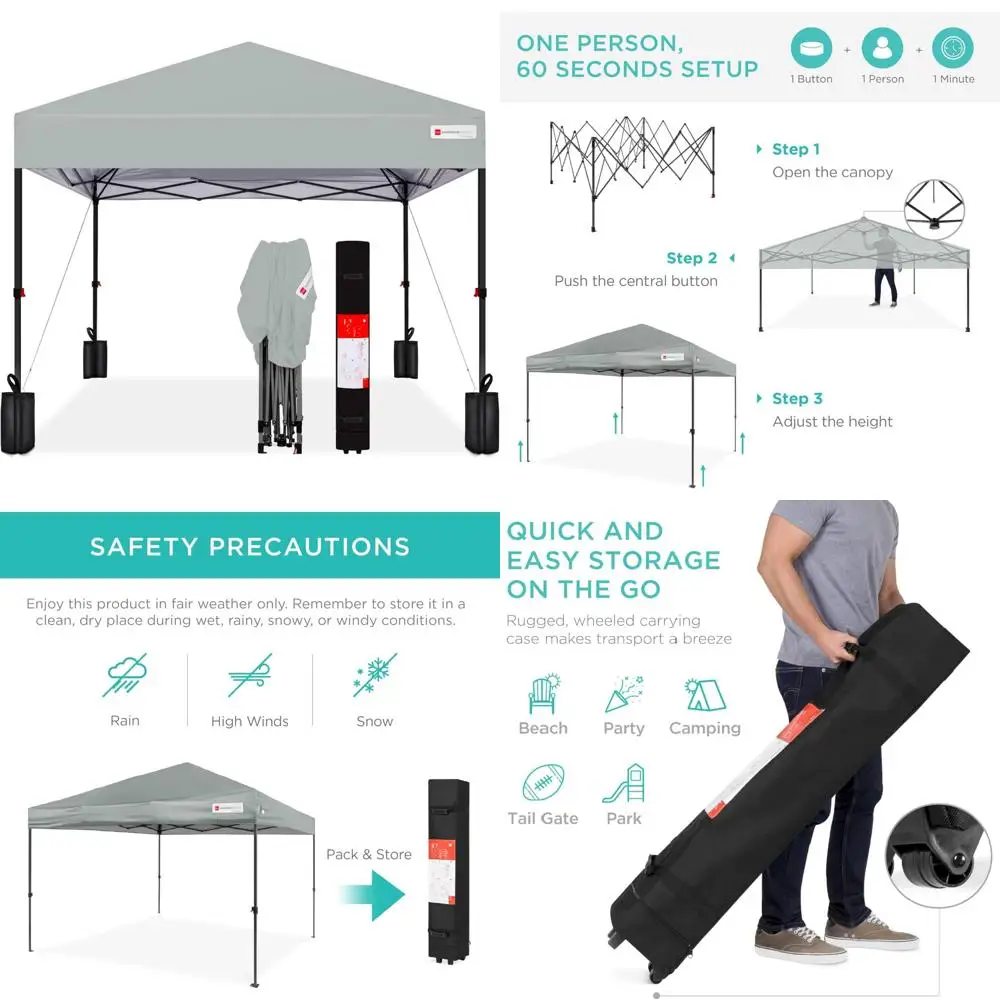 ONE PERSON, 60 SECONDS SETUP

1 Button + 1 Person + 1 Minute

Step 1
Open the canopy

Step 2
Push the central button

Step 3
Adjust the height

SAFETY PRECAUTIONS

Enjoy this product in fair weather only. Remember to store it in a clean, dry place during wet, rainy, snowy, or windy conditions.

Rain
High Winds
Snow

Pack & Store

QUICK AND EASY STORAGE ON THE GO

Rugged, wheeled carrying case makes transport a breeze

Beach
Party
Camping
Tail Gate
Park