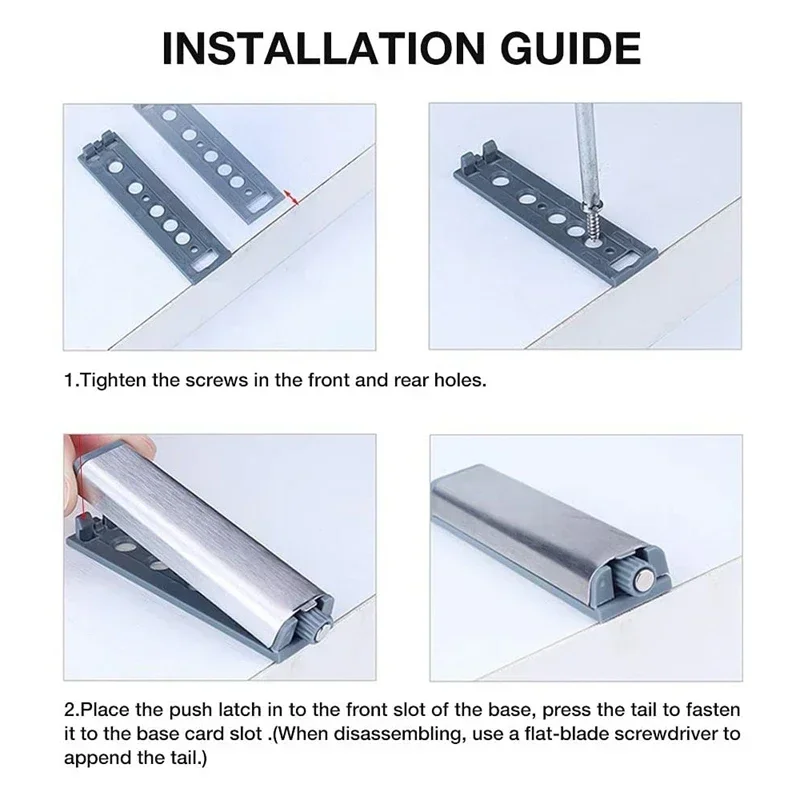 INSTALLATION GUIDE

1.Tighten the screws in the front and rear holes.

2.Place the push latch in to the front slot of the base, press the tail to fasten it to the base card slot .(When disassembling, use a flat-blade screwdriver to append the tail.)