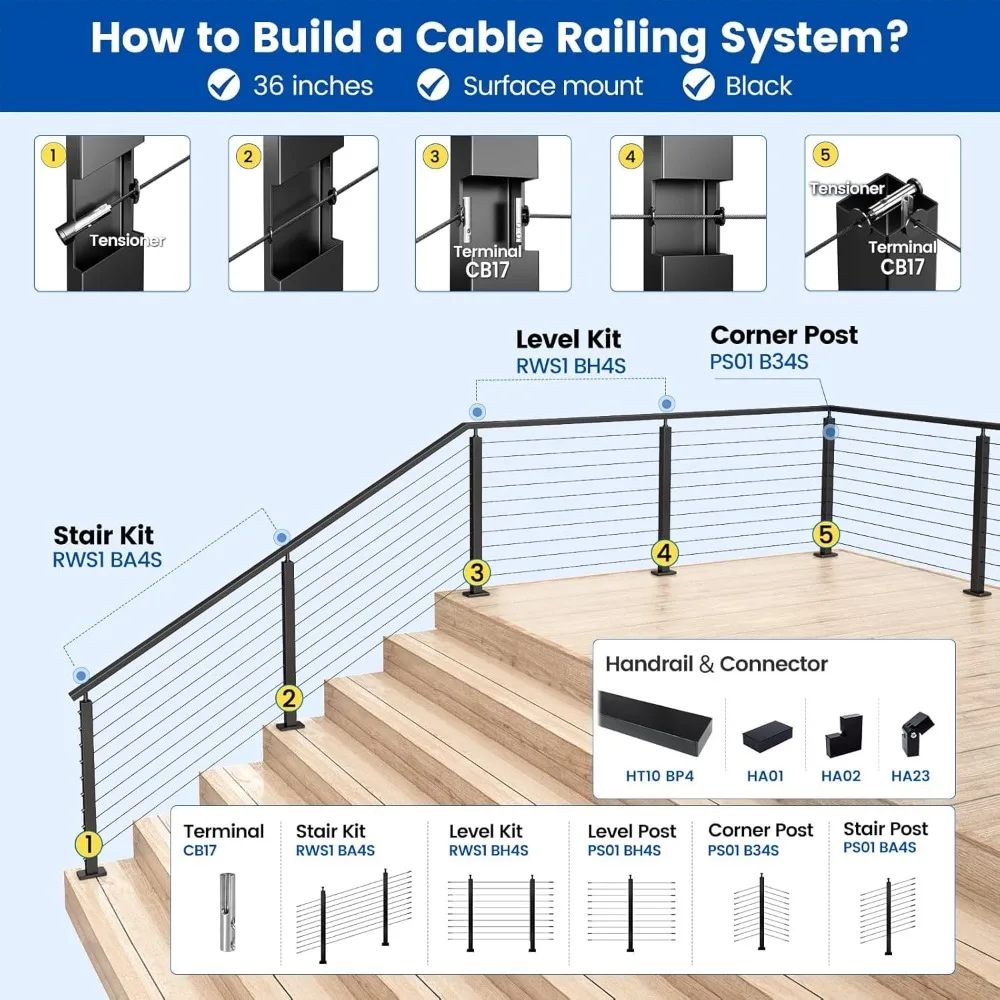 How to Build a Cable Railing System?

36 inches Surface mount Black

1 Tensioner

2

3 Terminal CB17

4

5 Tensioner Terminal CB17

Level Kit
RWS1 BH4S

Corner Post
PS01 B34S

Stair Kit
RWS1 BA4S

3 4 5 2 1

Handrail & Connector

HT10 BP4 HA01 HA02 HA23

Terminal
CB17

Stair Kit
RWS1 BA4S

Level Kit
RWS1 BH4S

Level Post
PS01 BH4S

Corner Post
PS01 B34S

Stair Post
PS01 BA4S