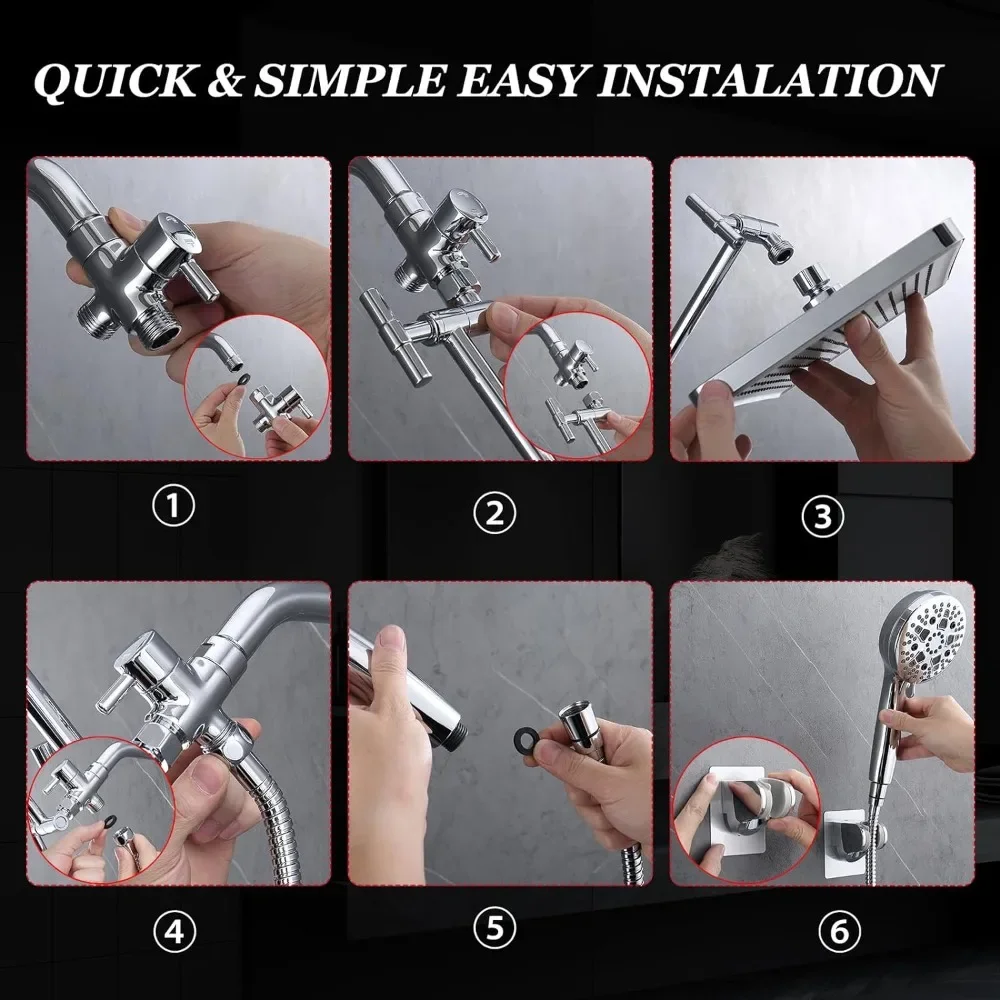 QUICK & SIMPLE EASY INSTALATION

①

②

③

④

⑤

⑥