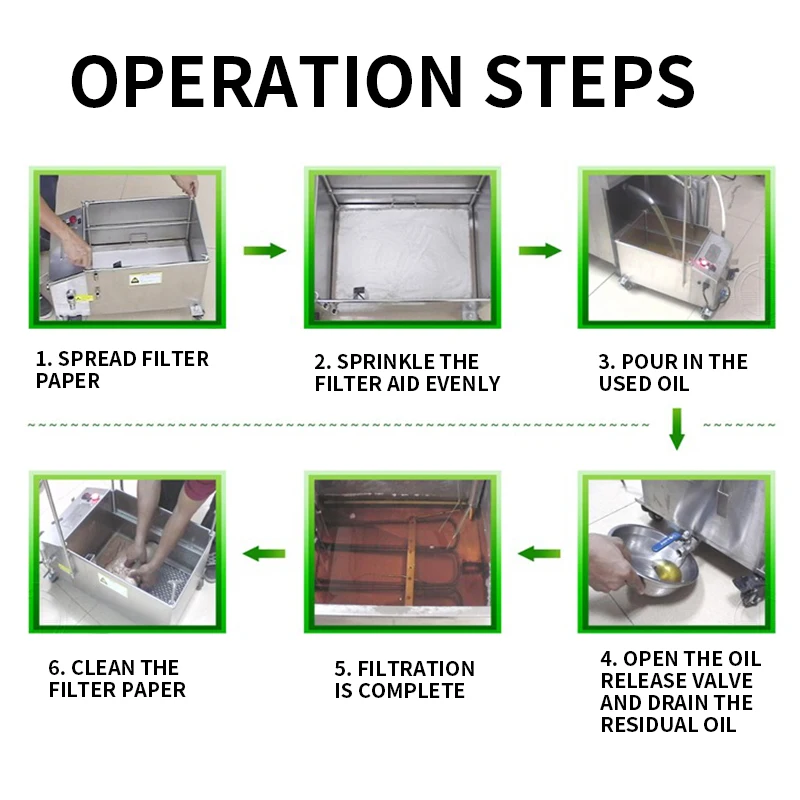 OPERATION STEPS

1. SPREAD FILTER PAPER

2. SPRINKLE THE FILTER AID EVENLY

3. POUR IN THE USED OIL

4. OPEN THE OIL RELEASE VALVE AND DRAIN THE RESIDUAL OIL

5. FILTRATION IS COMPLETE

6. CLEAN THE FILTER PAPER