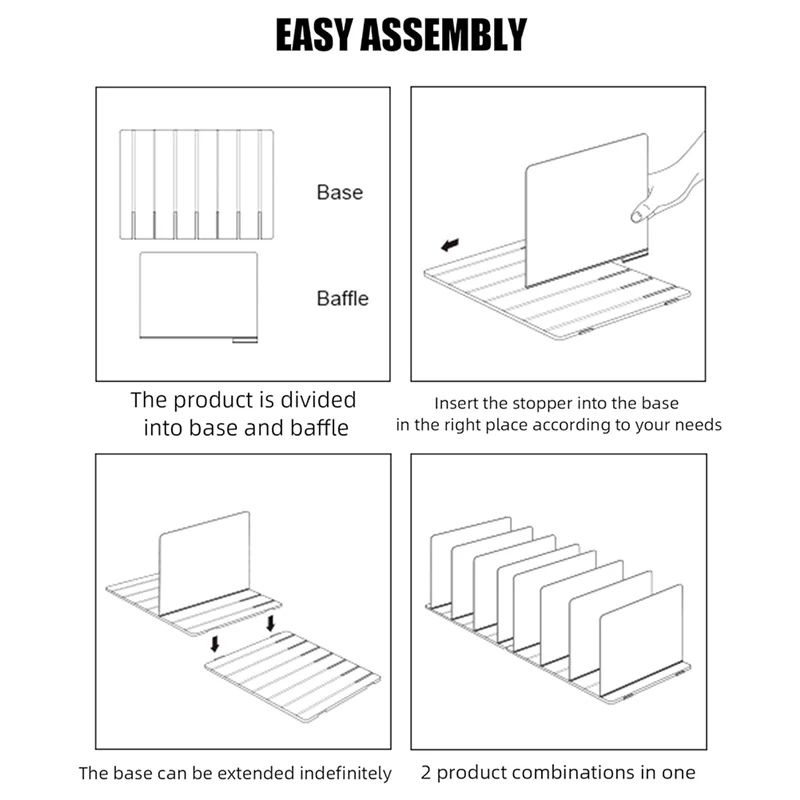 EASY ASSEMBLY

Base

Baffle

The product is divided into base and baffle

Insert the stopper into the base in the right place according to your needs

The base can be extended indefinitely

2 product combinations in one