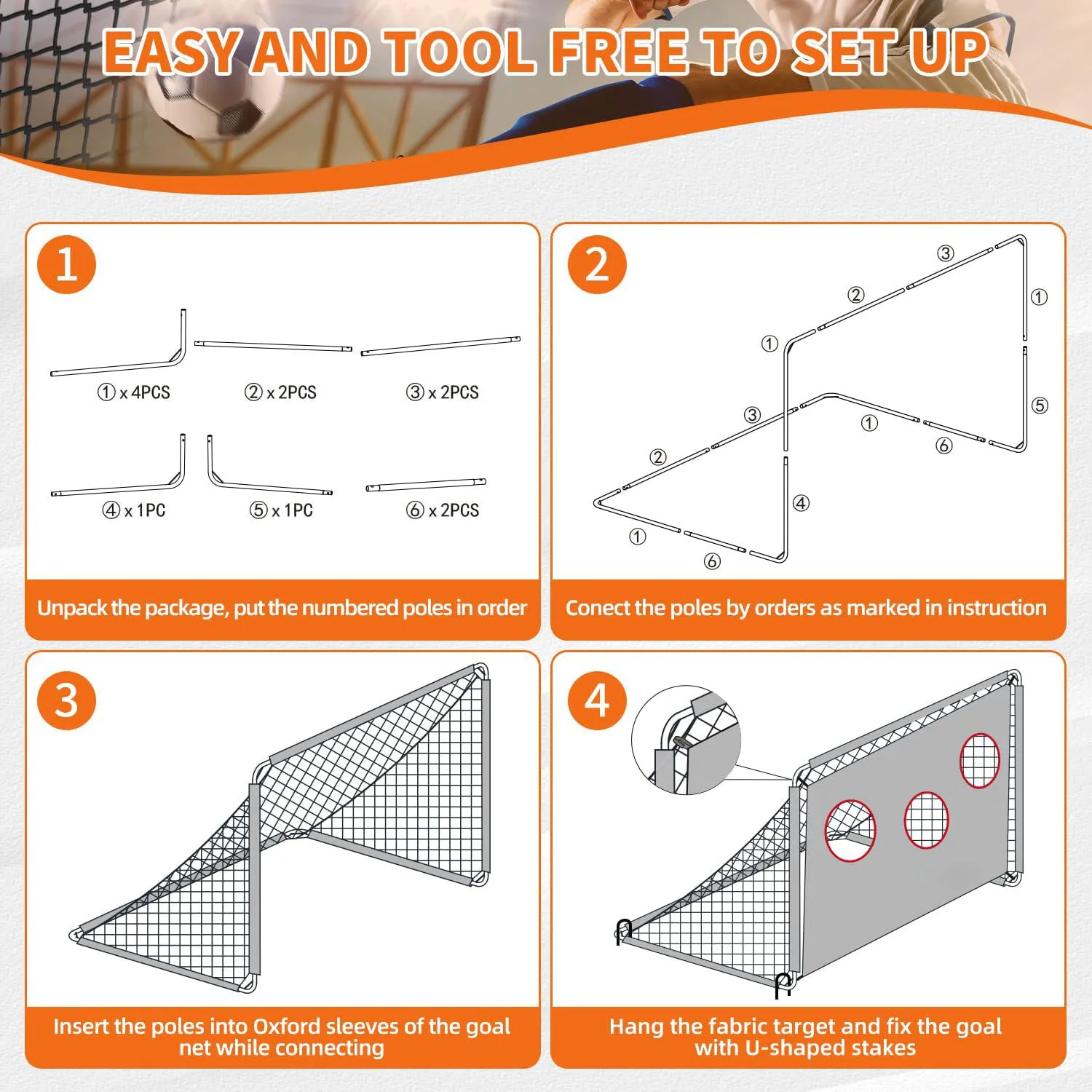 EASY AND TOOL FREE TO SET UP

1

① x 4PCS
② x 2PCS
③ x 2PCS
④ x 1PC
⑤ x 1PC
⑥ x 2PCS

Unpack the package, put the numbered poles in order

2

③
②
①
①
③
①
⑤
②
⑥
④
①
⑥

Conect the poles by orders as marked in instruction

3

Insert the poles into Oxford sleeves of the goal net while connecting

4

Hang the fabric target and fix the goal with U-shaped stakes