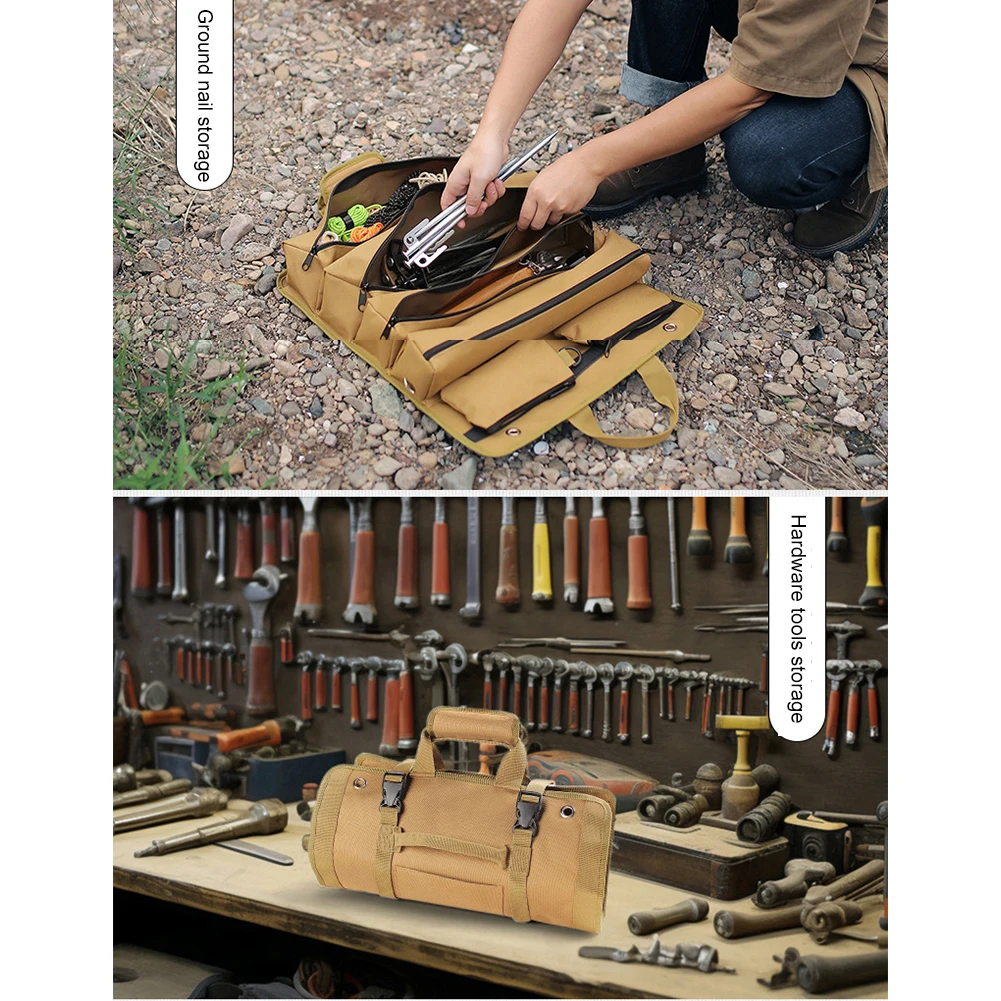 Ground nail storage

Hardware tools storage