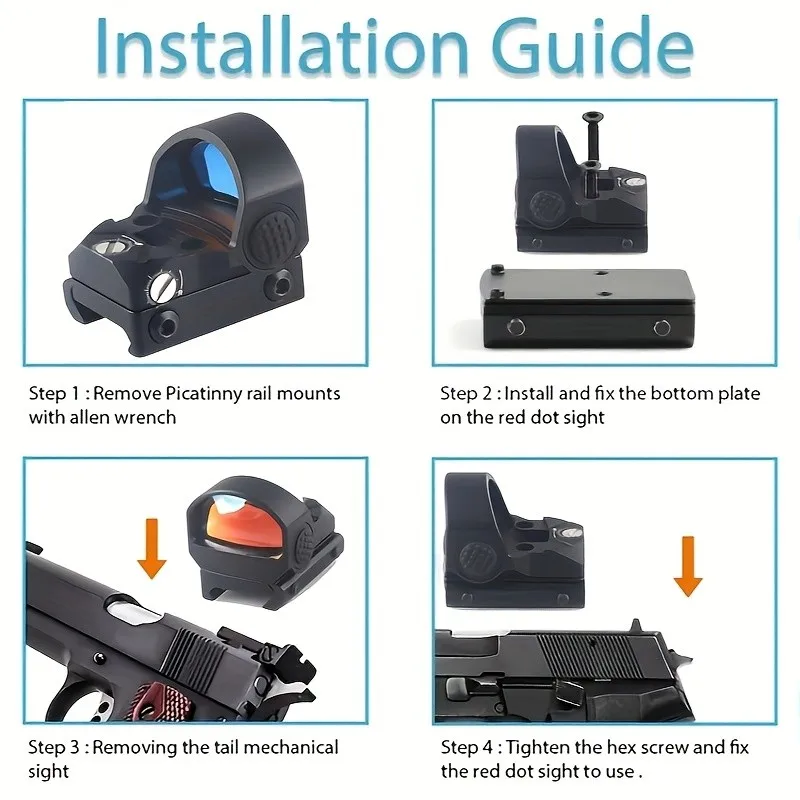 Installation Guide

Step 1 : Remove Picatinny rail mounts with allen wrench

Step 2 : Install and fix the bottom plate on the red dot sight

Step 3 : Removing the tail mechanical sight

Step 4 : Tighten the hex screw and fix the red dot sight to use .