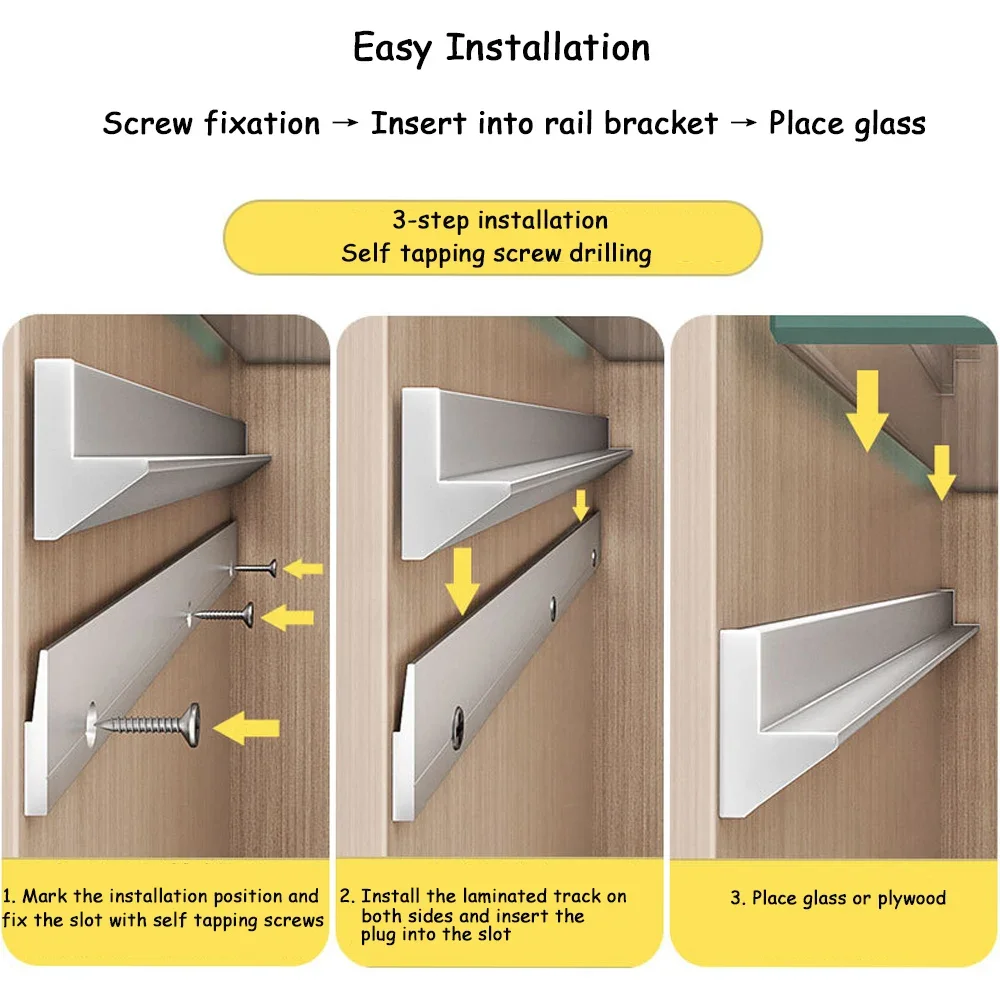 Easy Installation

Screw fixation → Insert into rail bracket → Place glass

3-step installation
Self tapping screw drilling

1. Mark the installation position and fix the slot with self tapping screws

2. Install the laminated track on both sides and insert the plug into the slot

3. Place glass or plywood