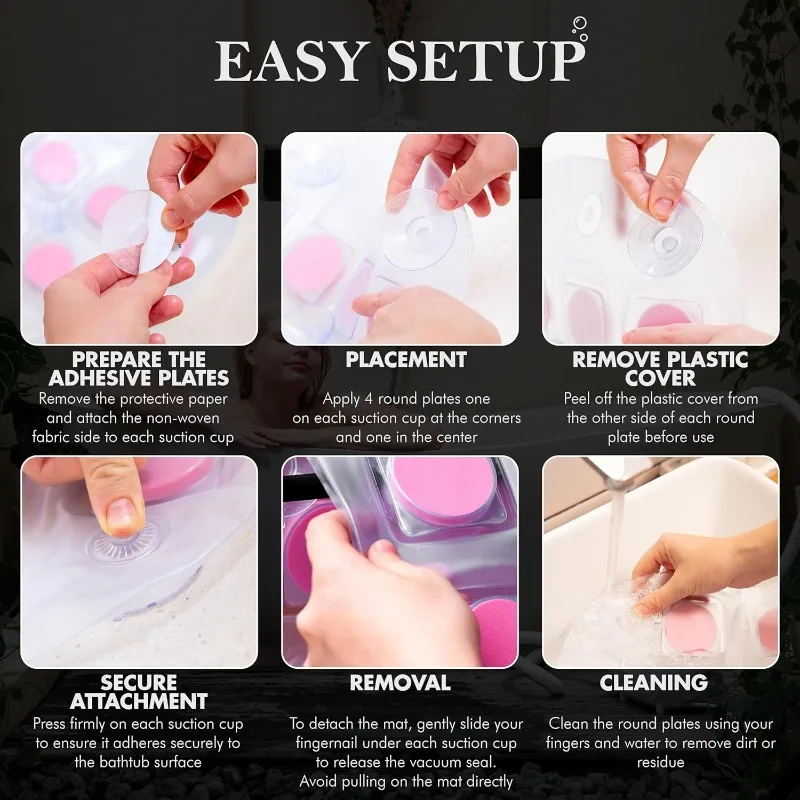 EASY SETUP

PREPARE THE ADHESIVE PLATES
Remove the protective paper and attach the non-woven fabric side to each suction cup

PLACEMENT
Apply 4 round plates one on each suction cup at the corners and one in the center

REMOVE PLASTIC COVER
Peel off the plastic cover from the other side of each round plate before use

SECURE ATTACHMENT
Press firmly on each suction cup to ensure it adheres securely to the bathtub surface

REMOVAL
To detach the mat, gently slide your fingernail under each suction cup to release the vacuum seal. Avoid pulling on the mat directly

CLEANING
Clean the round plates using your fingers and water to remove dirt or residue