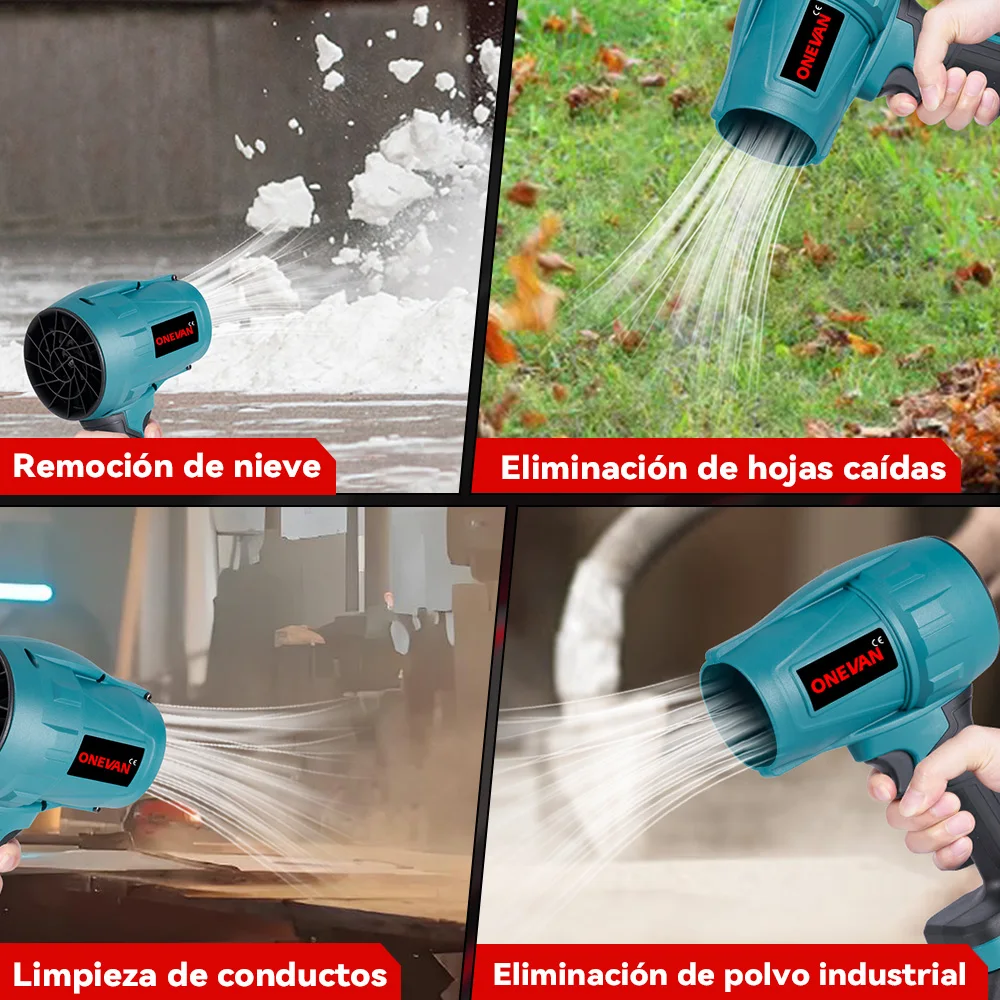 ONEVAN CE
Remoción de nieve

ONEVAN CE
Eliminación de hojas caídas

ONEVAN CE
Limpieza de conductos

ONEVAN CE
Eliminación de polvo industrial