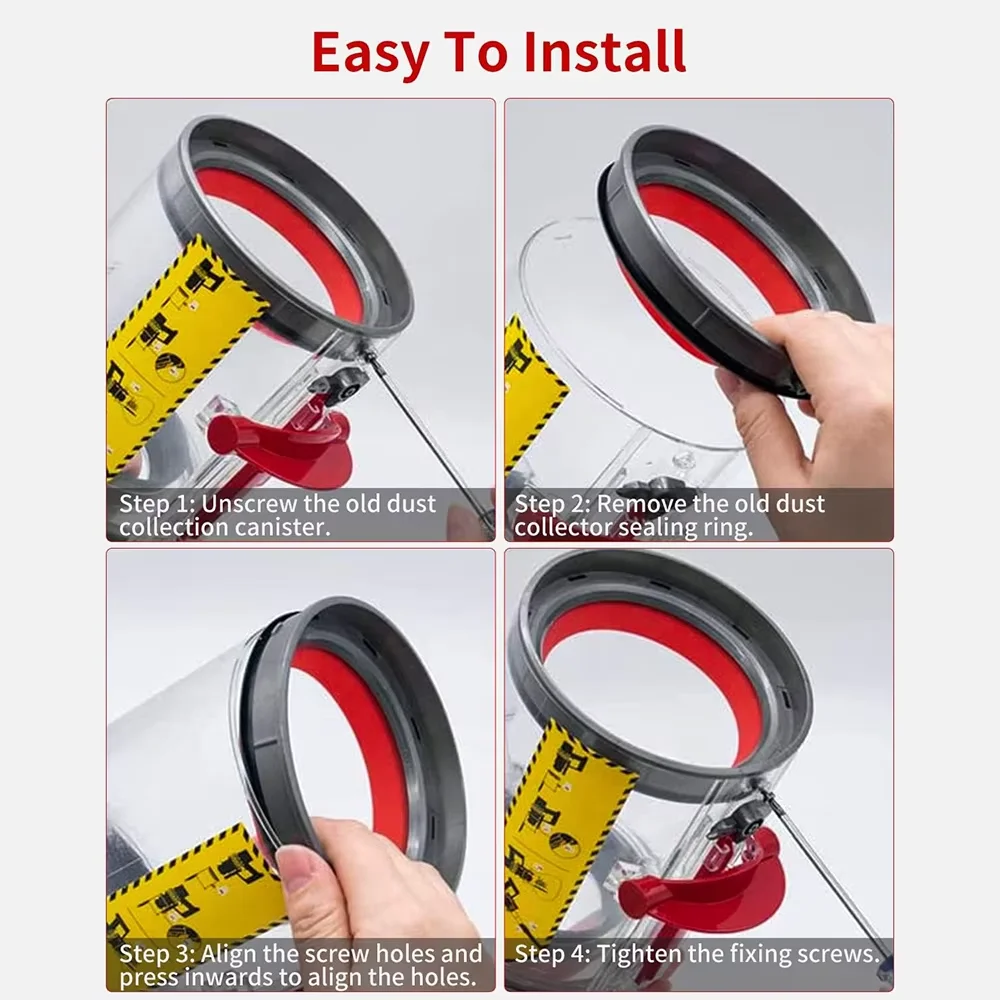 Easy To Install

Step 1: Unscrew the old dust collection canister.

Step 2: Remove the old dust collector sealing ring.

Step 3: Align the screw holes and press inwards to align the holes.

Step 4: Tighten the fixing screws.