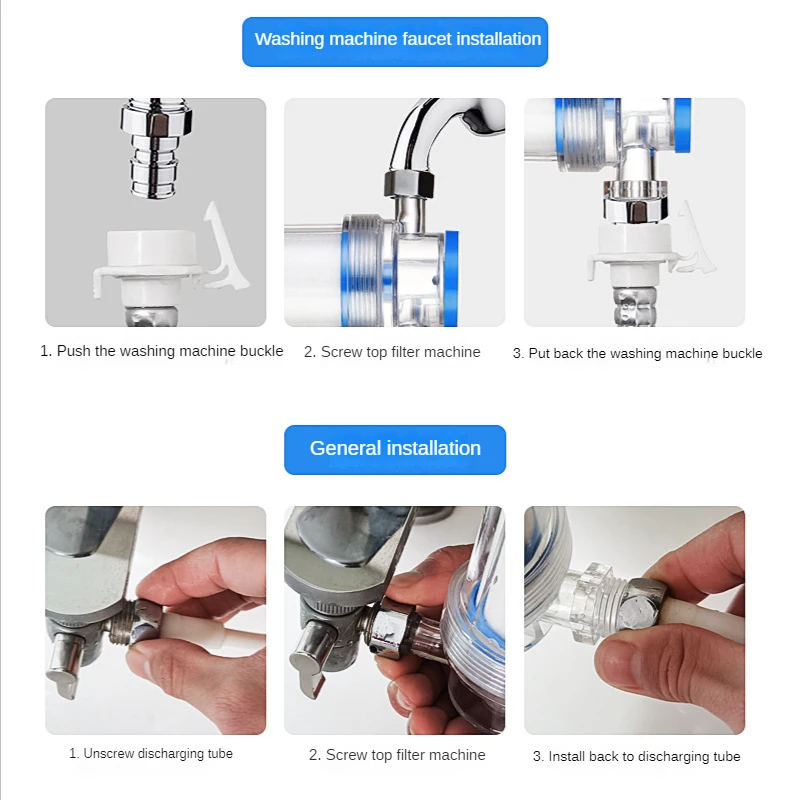 Washing machine faucet installation

1. Push the washing machine buckle

2. Screw top filter machine

3. Put back the washing machine buckle

General installation

1. Unscrew discharging tube

2. Screw top filter machine

3. Install back to discharging tube