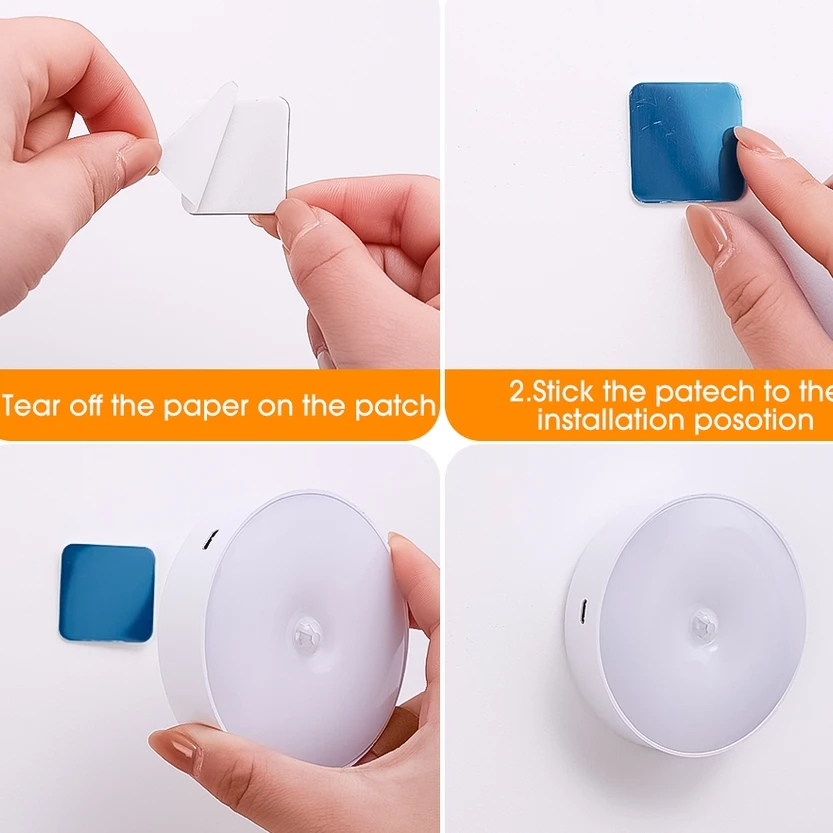 Tear off the paper on the patch

2.Stick the patech to the installation posotion