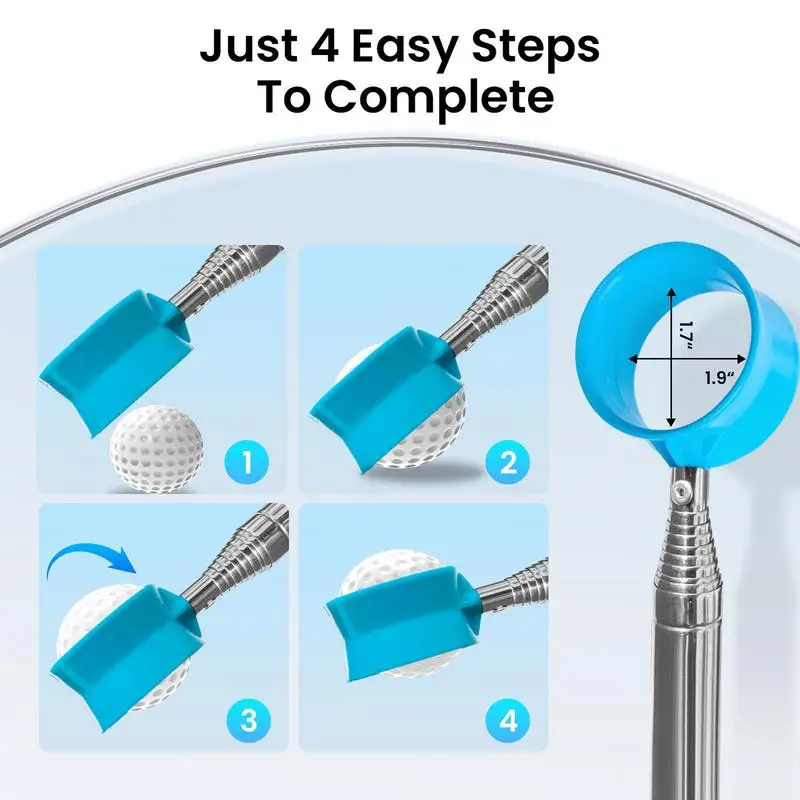 Just 4 Easy Steps To Complete

1

2

3

4

1.7"

1.9"