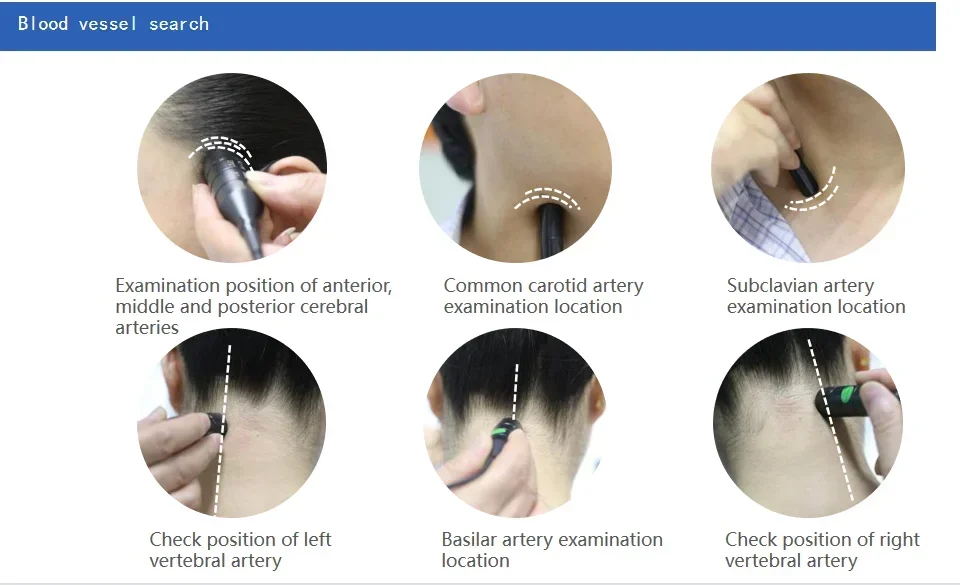 Blood vessel search

Examination position of anterior, middle and posterior cerebral arteries

Common carotid artery examination location

Subclavian artery examination location

Check position of left vertebral artery

Basilar artery examination location

Check position of right vertebral artery