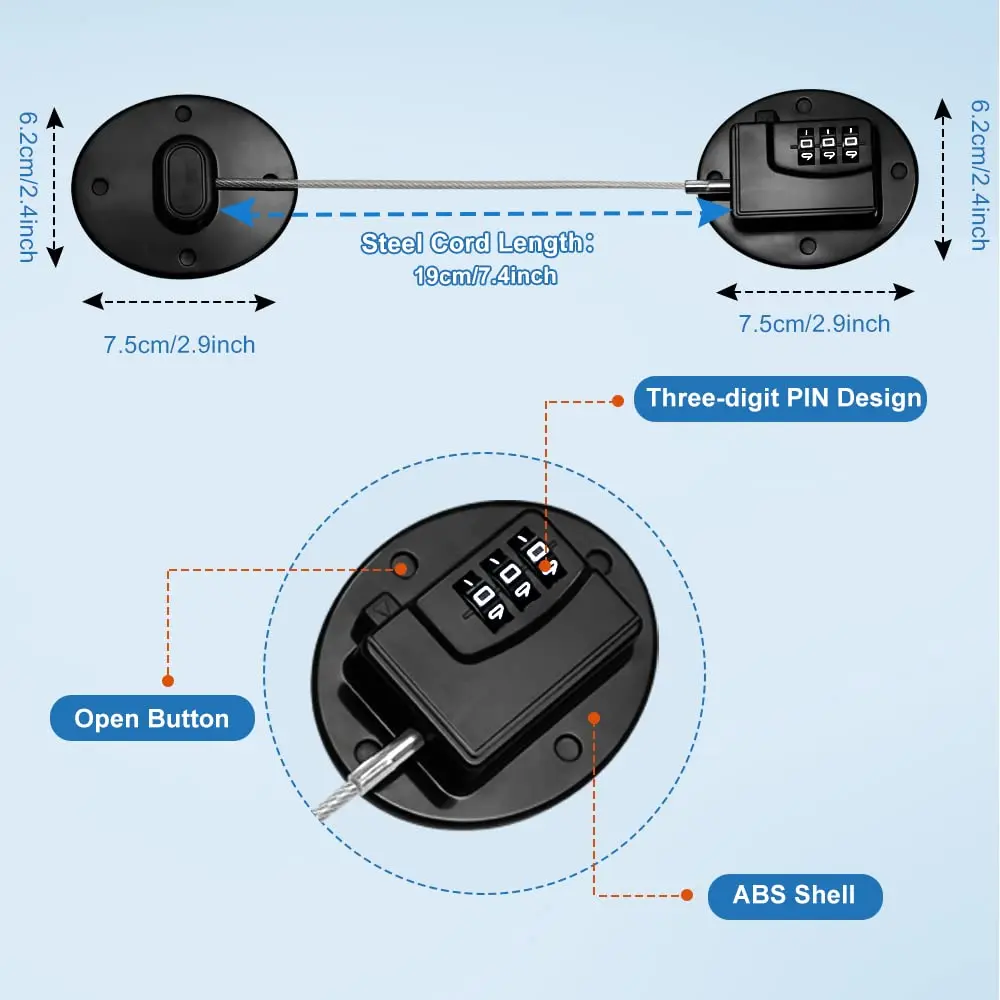 6.2cm/2.4inch

Steel Cord Length:
19cm/7.4inch

6.2cm/2.4inch

7.5cm/2.9inch

7.5cm/2.9inch

Three-digit PIN Design

Open Button

ABS Shell