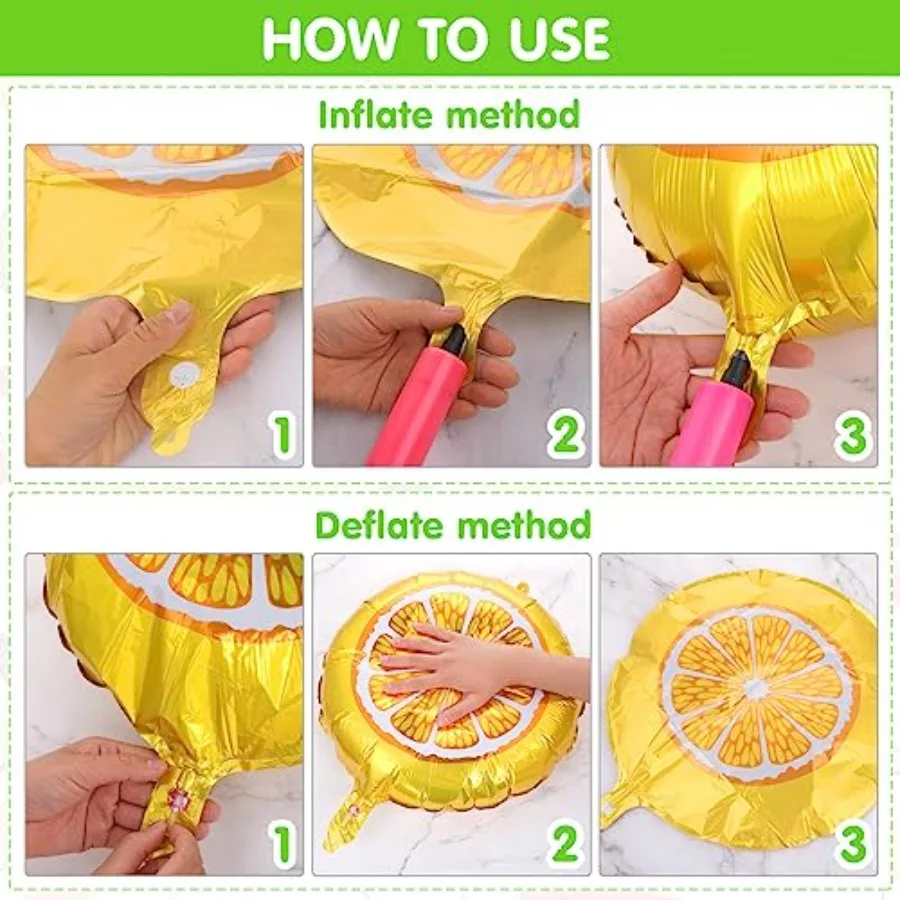 HOW TO USE

Inflate method

1

2

3

Deflate method

1

2

3