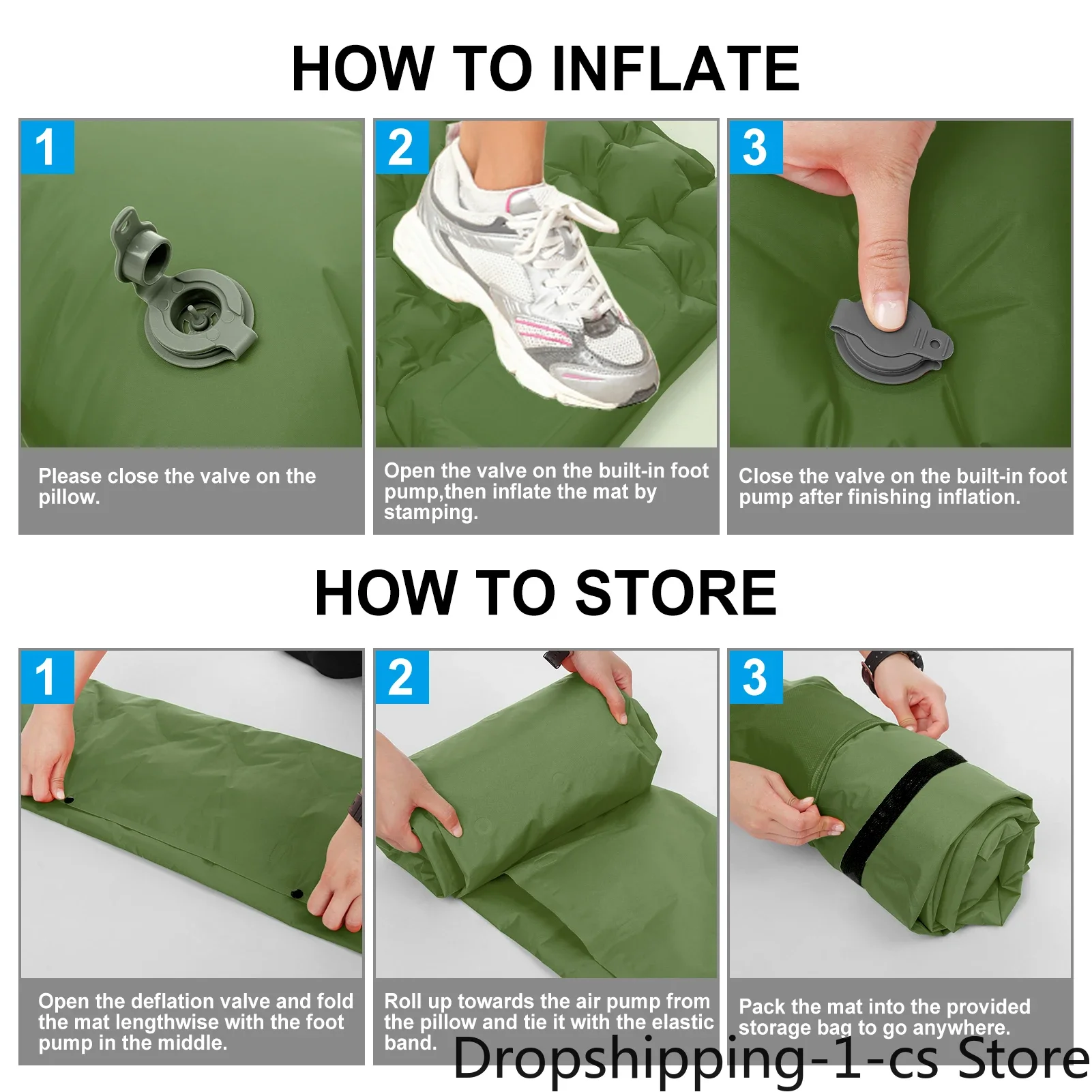 HOW TO INFLATE

1

Please close the valve on the pillow.

2

Open the valve on the built-in foot pump,then inflate the mat by stamping.

3

Close the valve on the built-in foot pump after finishing inflation.

HOW TO STORE

1

Open the deflation valve and fold the mat lengthwise with the foot pump in the middle.

2

Roll up towards the air pump from the pillow and tie it with the elastic band.

3

Pack the mat into the provided storage bag to go anywhere.

Dropshipping-1-cs Store