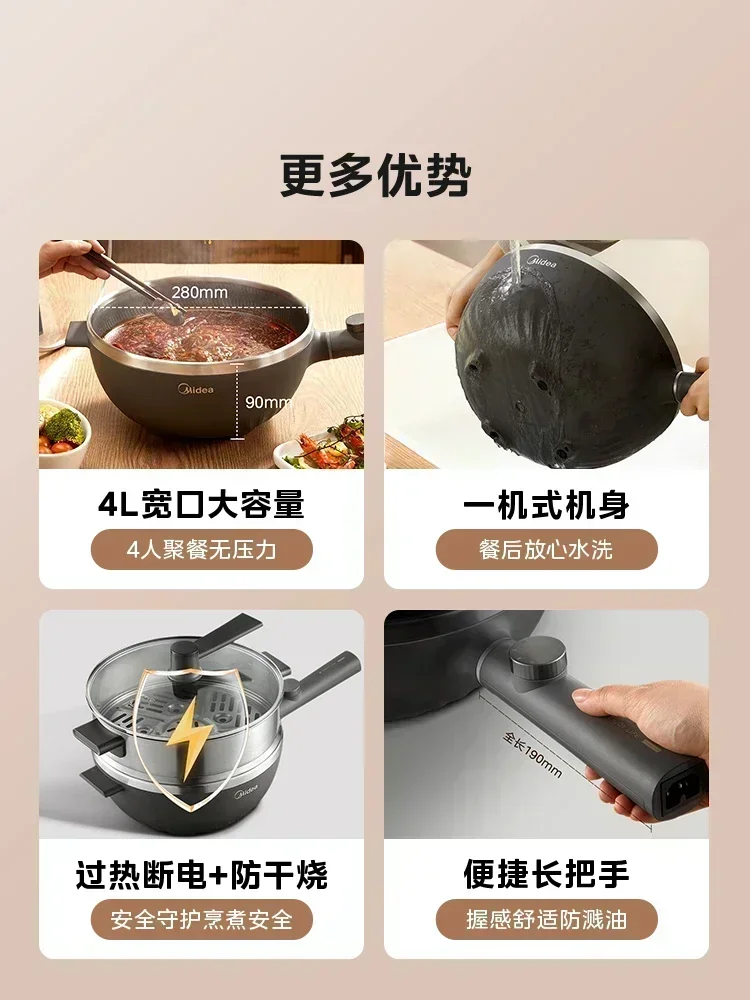 更多优势

280mm
Midea
90mm

4L宽口大容量
4人聚餐无压力

Midea

一机式机身
餐后放心水洗

Midea

过热断电+防干烧
安全守护烹煮安全

全长190mm

便捷长把手
握感舒适防溅油