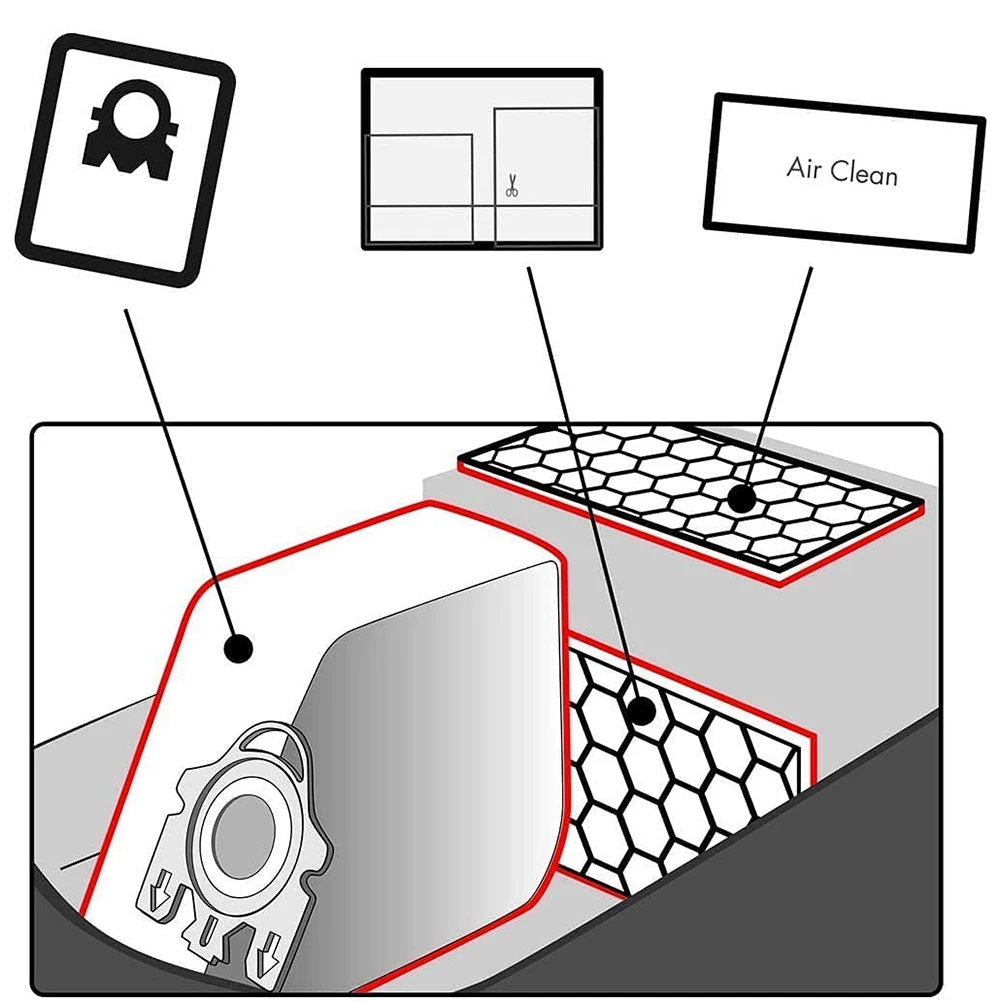 Air Clean