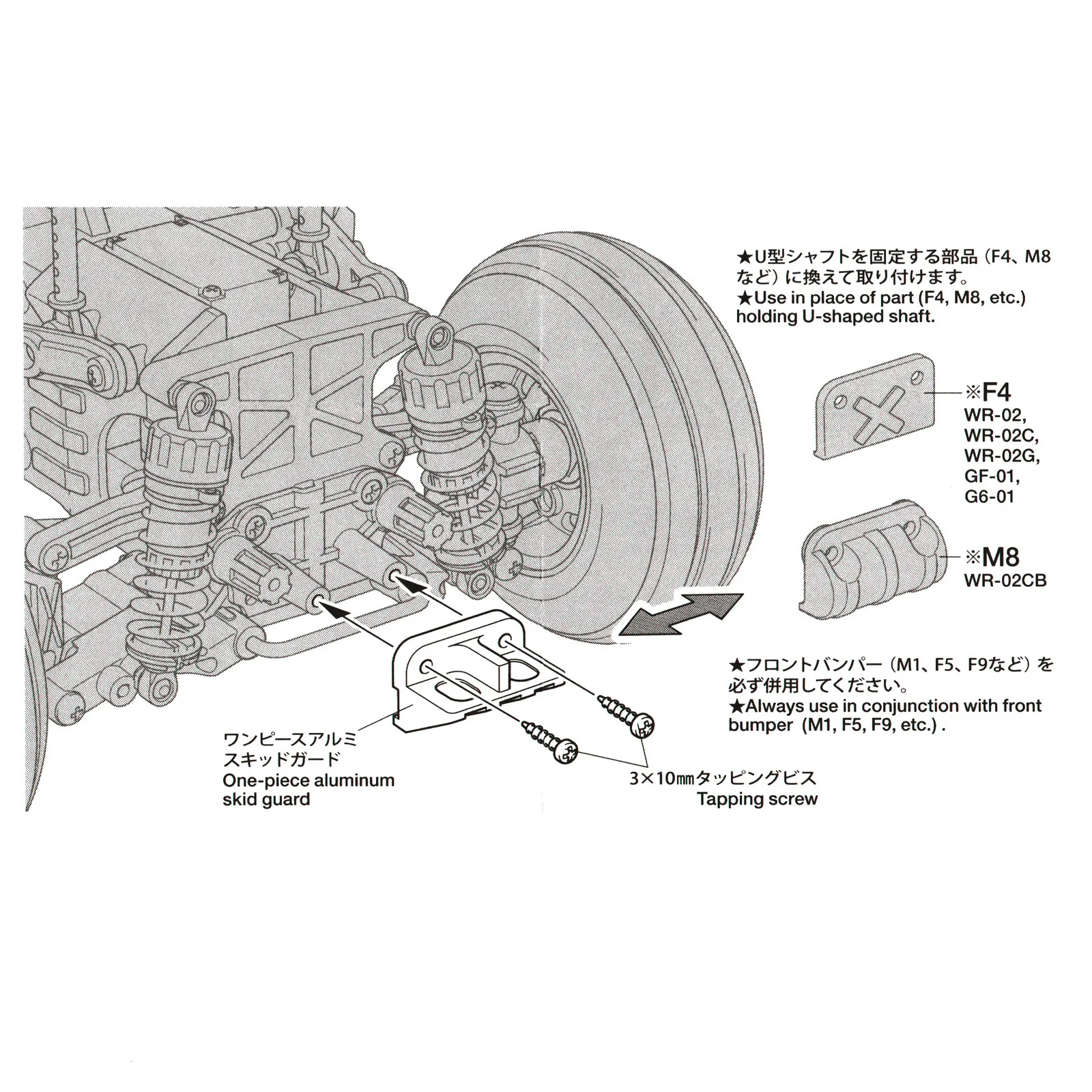 ★U型シャフトを固定する部品（F4、M8など）に換えて取り付けます。
★Use in place of part (F4, M8, etc.) holding U-shaped shaft.

※F4
WR-02,
WR-02C,
WR-02G,
GF-01,
G6-01

※M8
WR-02CB

★フロントバンパー（M1、F5、F9など）を必ず併用してください。
★Always use in conjunction with front bumper (M1, F5, F9, etc.) .

ワンピースアルミスキッドガード
One-piece aluminum skid guard

3×10㎜タッピングビス
Tapping screw