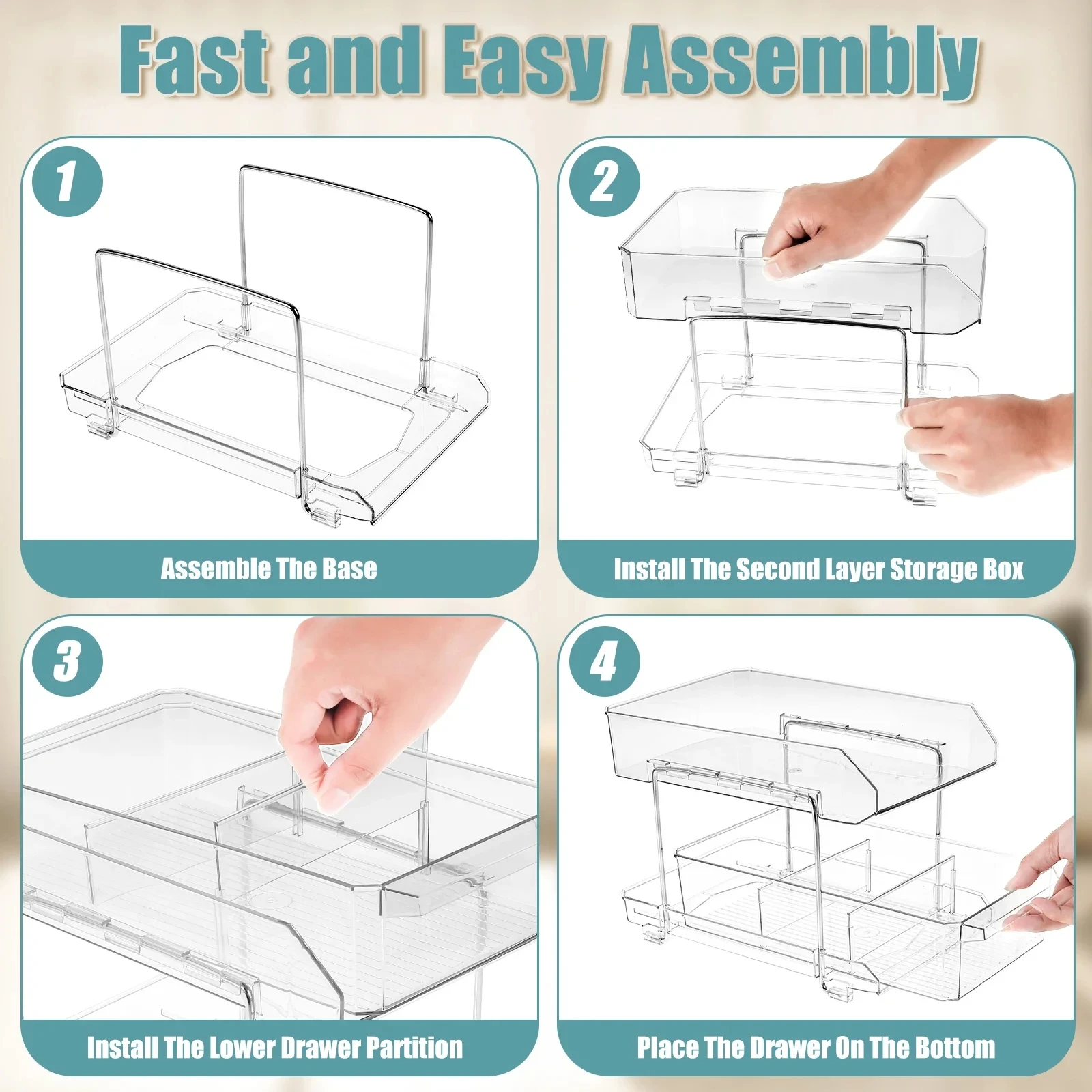 Fast and Easy Assembly

1

Assemble The Base

2

Install The Second Layer Storage Box

3

Install The Lower Drawer Partition

4

Place The Drawer On The Bottom