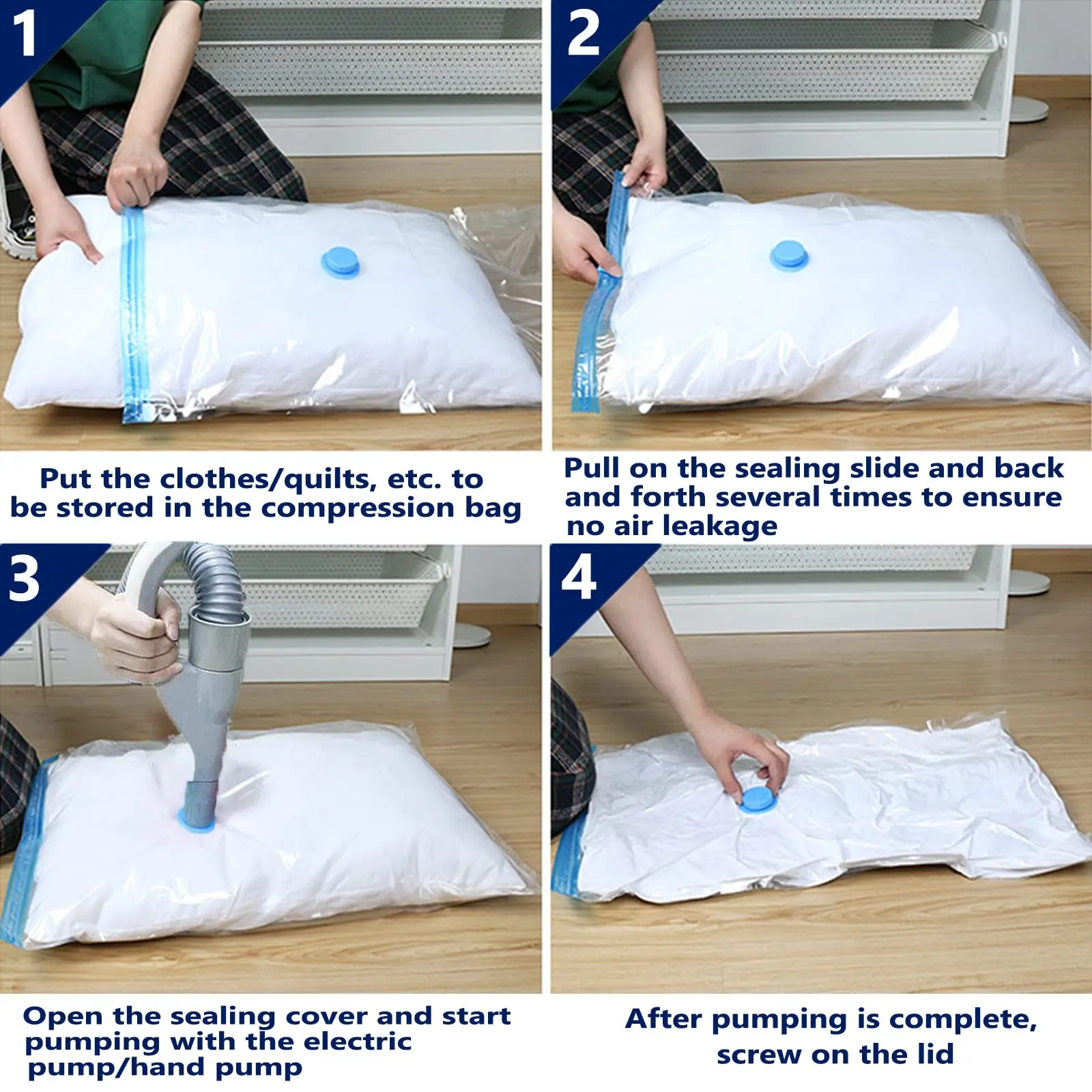 1

Put the clothes/quilts, etc. to be stored in the compression bag

2

Pull on the sealing slide and back and forth several times to ensure no air leakage

3

Open the sealing cover and start pumping with the electric pump/hand pump

4

After pumping is complete, screw on the lid