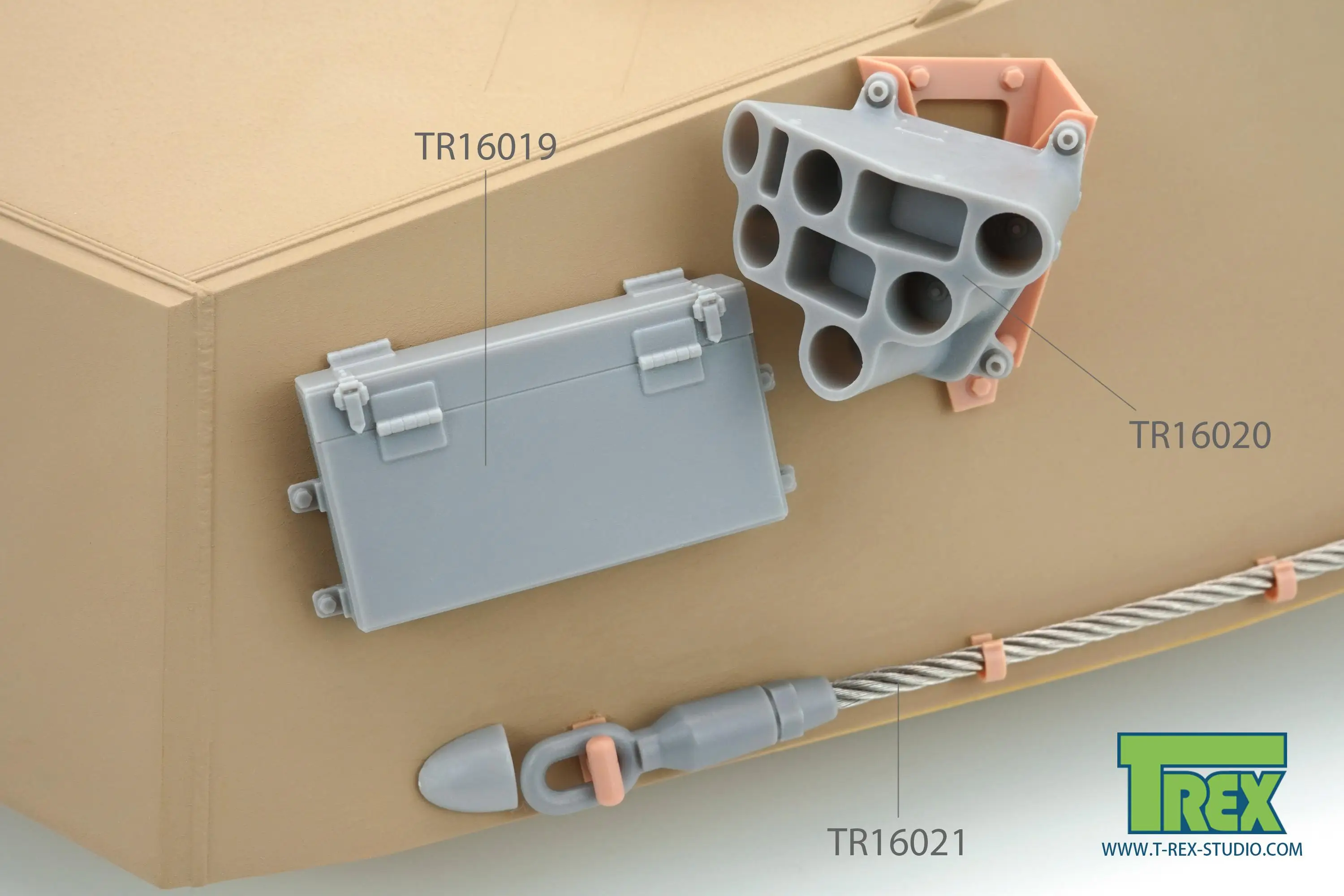 TR16019

TR16020

TR16021

TREX
WWW.T-REX-STUDIO.COM