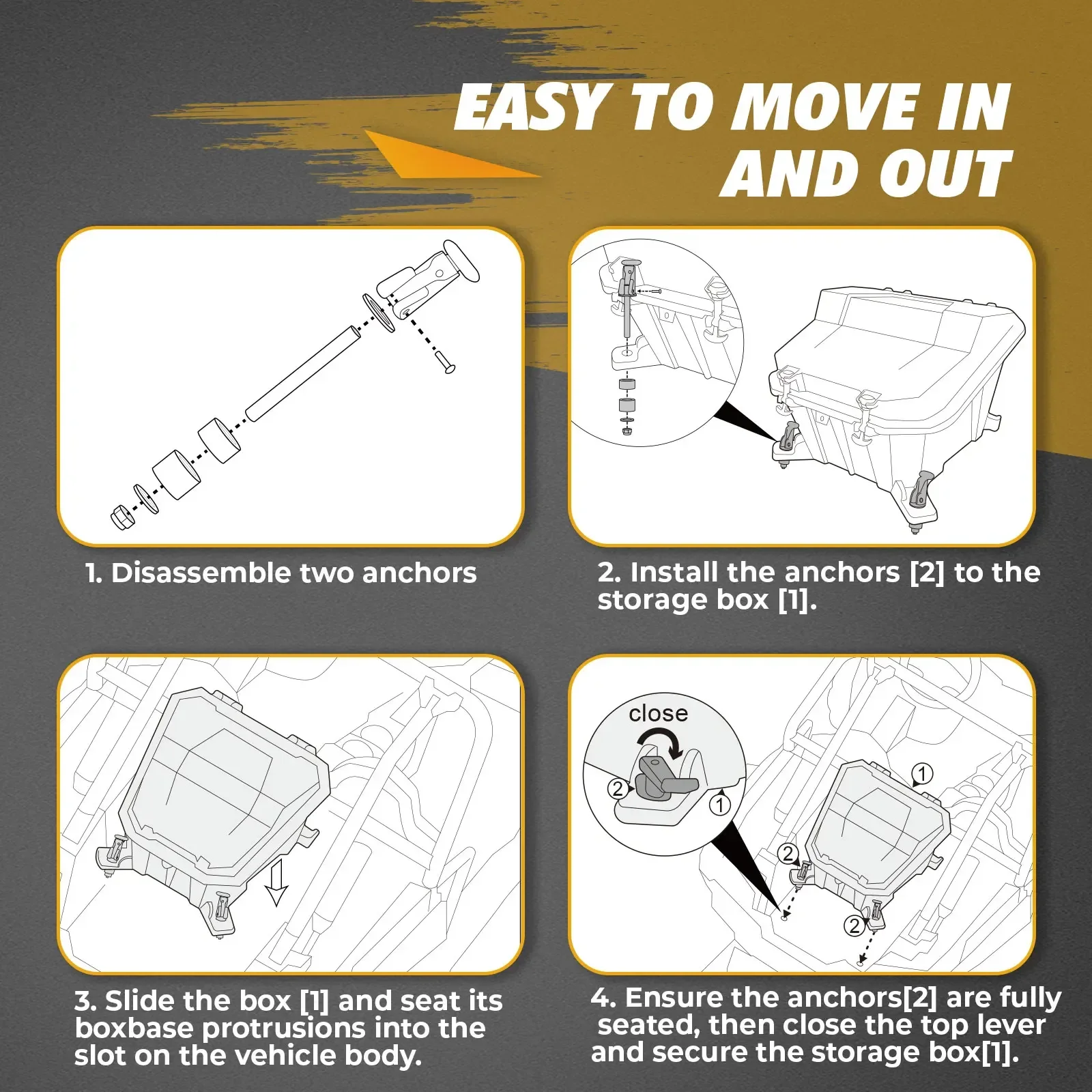 EASY TO MOVE IN AND OUT

1. Disassemble two anchors

2. Install the anchors [2] to the storage box [1].

3. Slide the box [1] and seat its boxbase protrusions into the slot on the vehicle body.

close

2

1

1

2

2

4. Ensure the anchors[2] are fully seated, then close the top lever and secure the storage box[1].