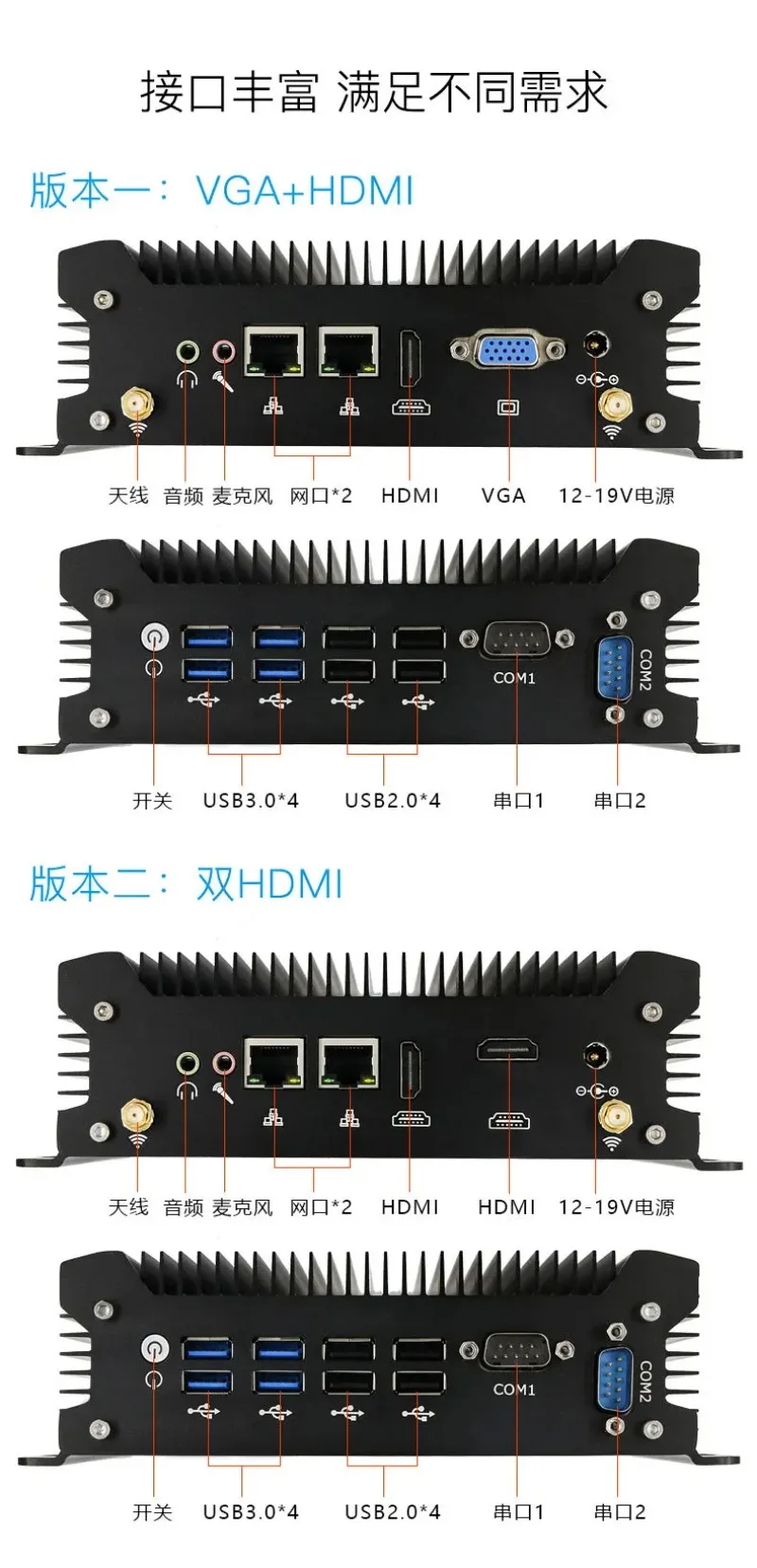 接口丰富 满足不同需求

版本一：VGA+HDMI

天线 音频 麦克风 网口*2 HDMI VGA 12-19V电源

COM1 COM2

开关 USB3.0*4 USB2.0*4 串口1 串口2

版本二：双HDMI

天线 音频 麦克风 网口*2 HDMI HDMI 12-19V电源

COM1 COM2

开关 USB3.0*4 USB2.0*4 串口1 串口2