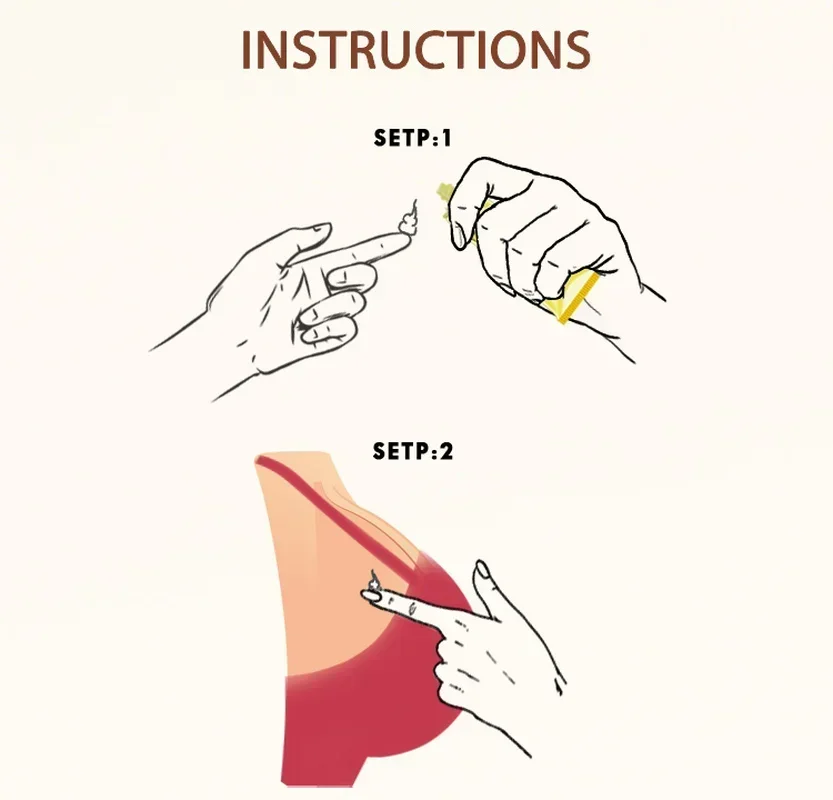 INSTRUCTIONS

SETP:1

SETP:2