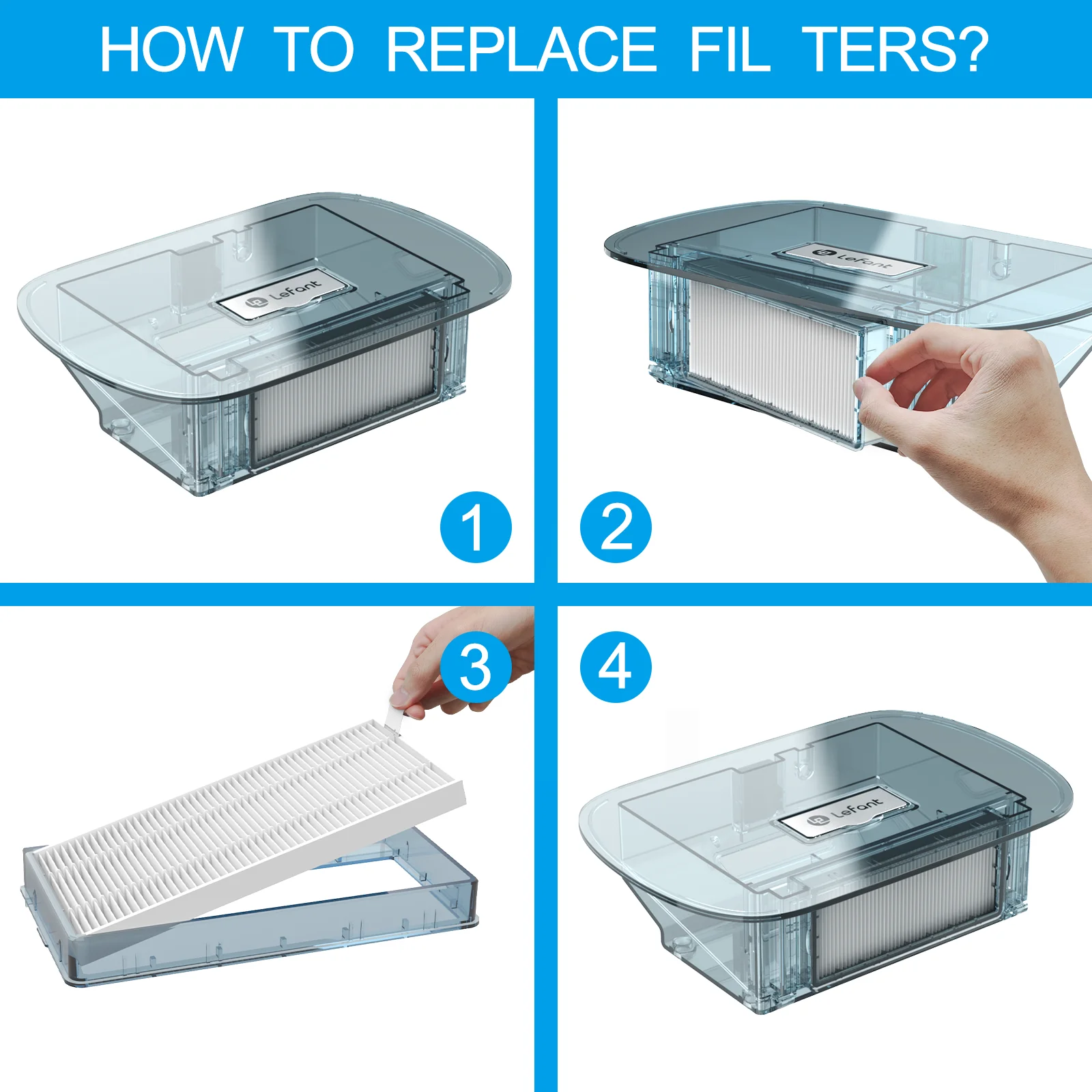 HOW TO REPLACE FIL TERS?

Lefant

1

Lefant

2

3

4

Lefant