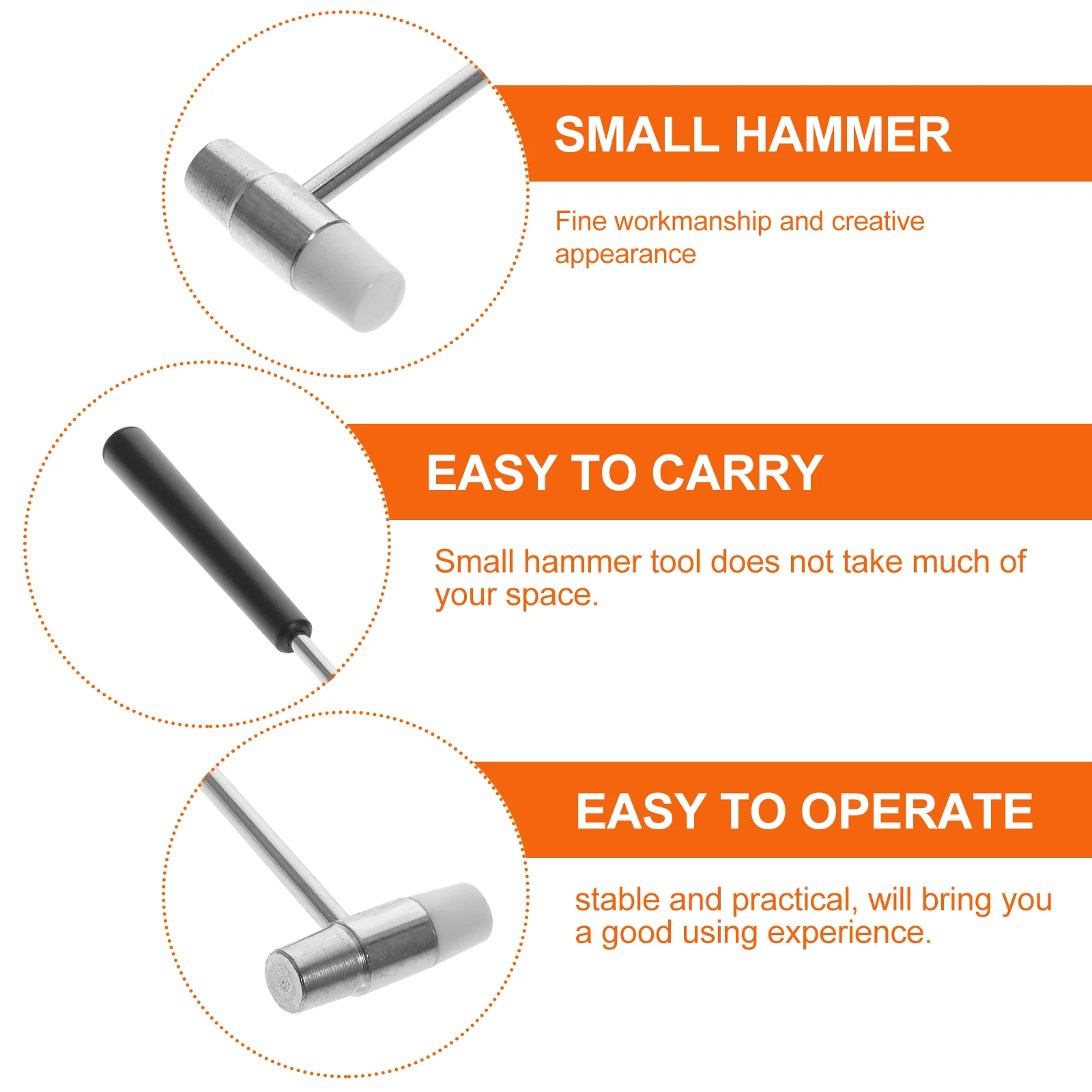 SMALL HAMMER

Fine workmanship and creative appearance

EASY TO CARRY

Small hammer tool does not take much of your space.

EASY TO OPERATE

stable and practical, will bring you a good using experience.