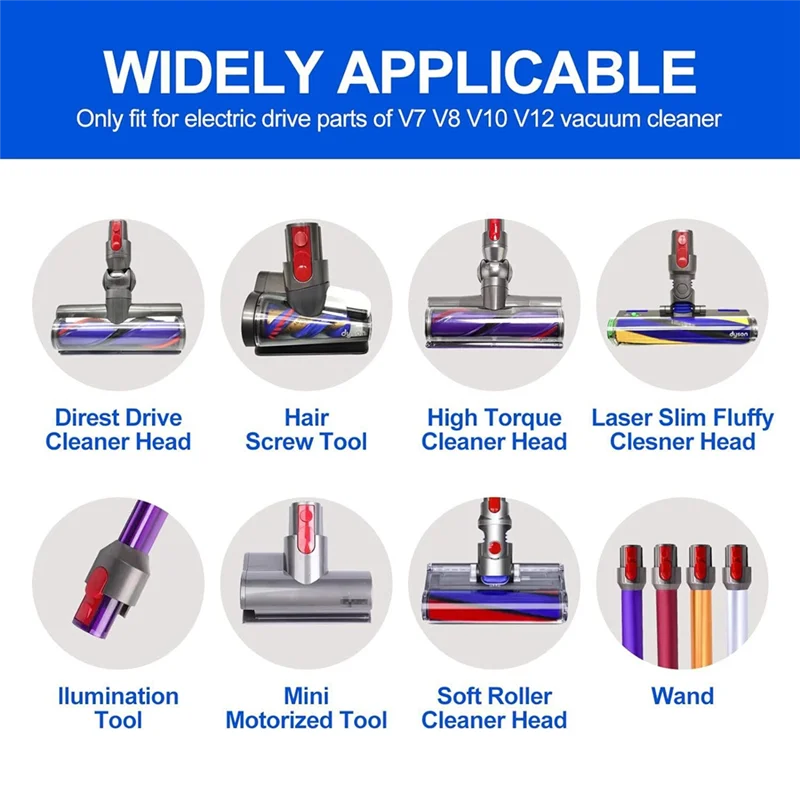 WIDELY APPLICABLE
Only fit for electric drive parts of V7 V8 V10 V12 vacuum cleaner

dyson

dyson

Direst Drive Cleaner Head

Hair Screw Tool

High Torque Cleaner Head

Laser Slim Fluffy Clesner Head

dyson

Ilumination Tool

Mini Motorized Tool

Soft Roller Cleaner Head

Wand