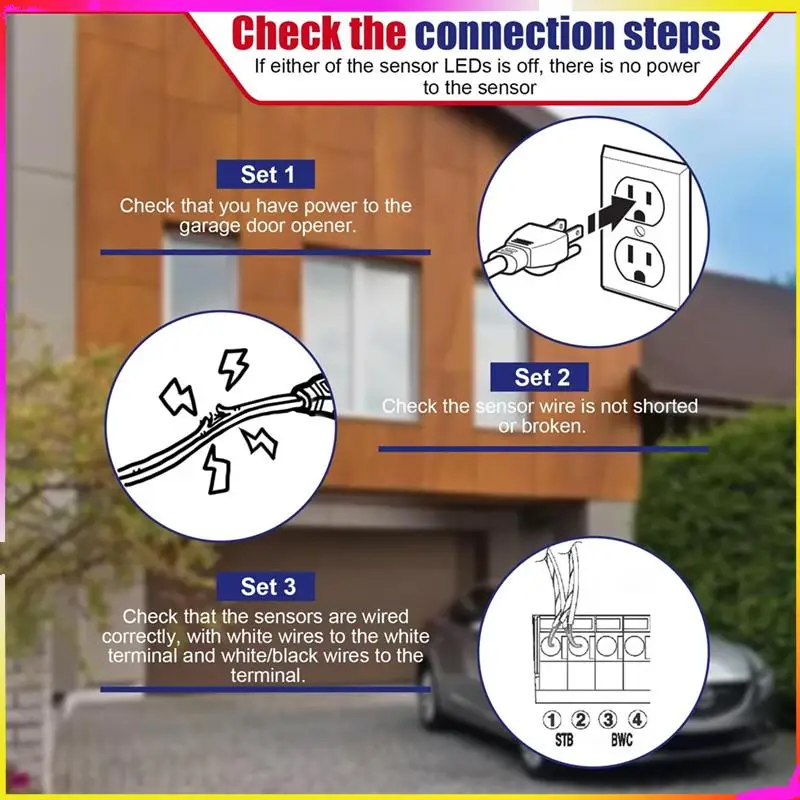 Check the connection steps
If either of the sensor LEDs is off, there is no power to the sensor

Set 1
Check that you have power to the garage door opener.

Set 2
Check the sensor wire is not shorted or broken.

Set 3
Check that the sensors are wired correctly, with white wires to the white terminal and white/black wires to the terminal.

① ② ③ ④
STB BWC