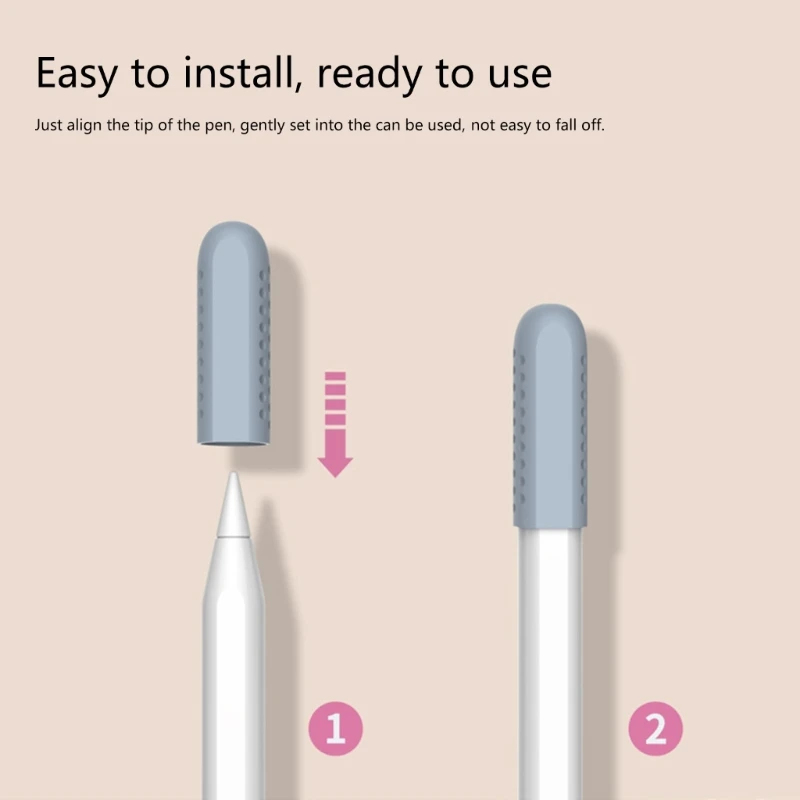 Easy to install, ready to use

Just align the tip of the pen, gently set into the can be used, not easy to fall off.

1

2