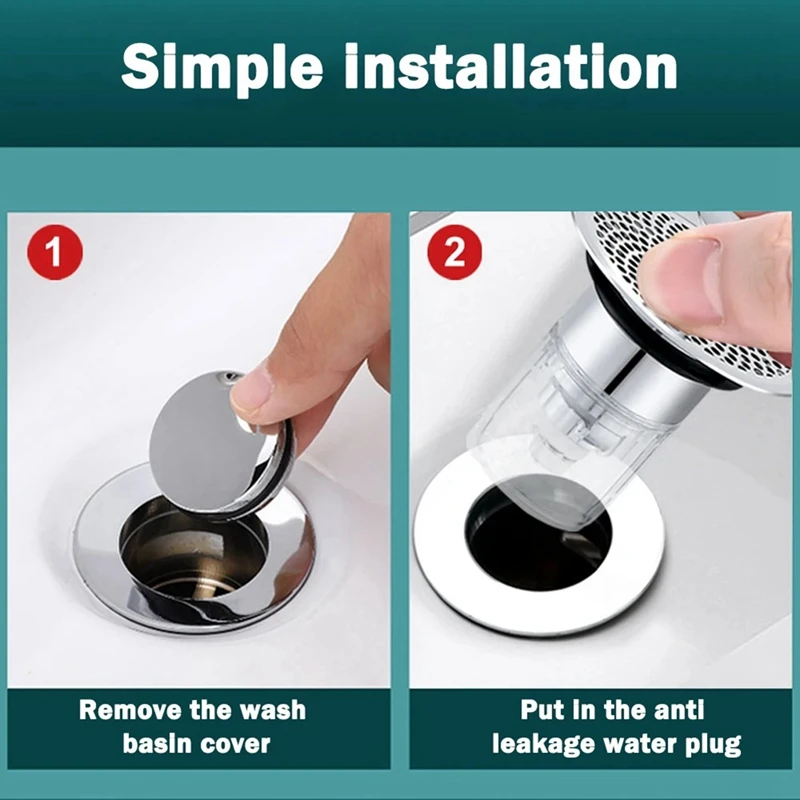 Simple installation

1

Remove the wash basin cover

2

Put in the anti leakage water plug