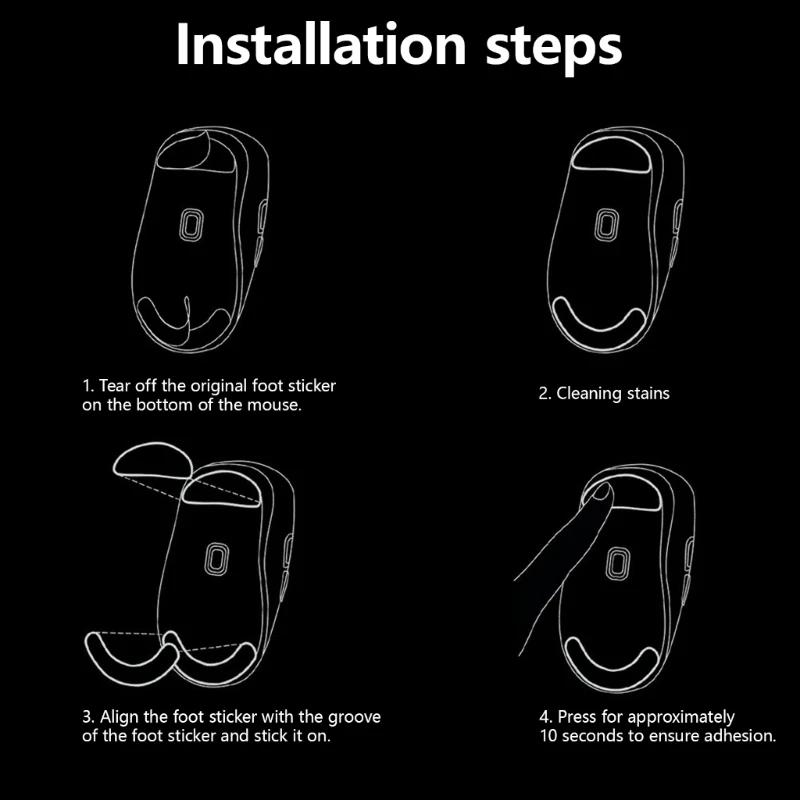 Installation steps

1. Tear off the original foot sticker on the bottom of the mouse.

2. Cleaning stains

3. Align the foot sticker with the groove of the foot sticker and stick it on.

4. Press for approximately 10 seconds to ensure adhesion.