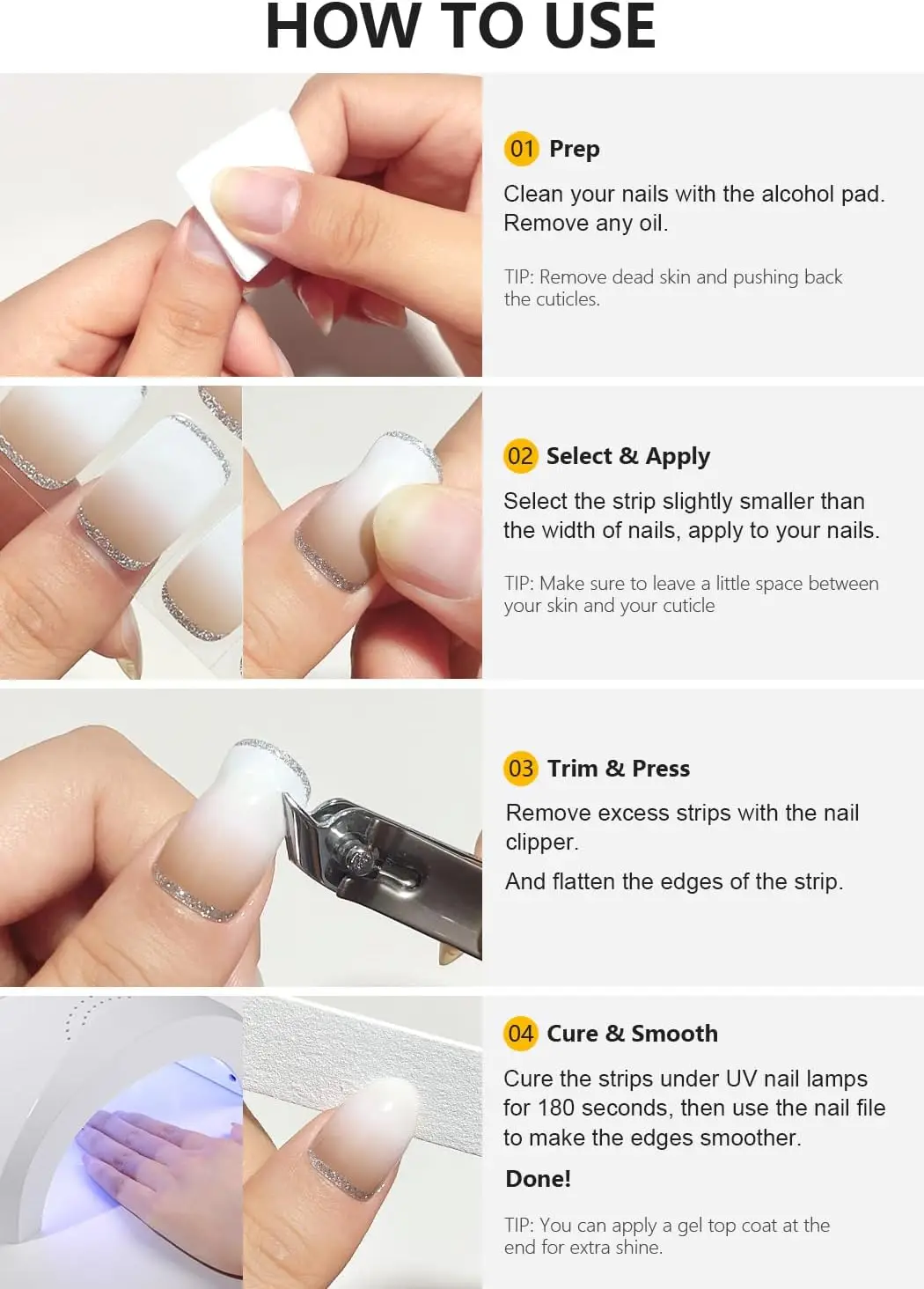 HOW TO USE

01 Prep

Clean your nails with the alcohol pad. Remove any oil.

TIP: Remove dead skin and pushing back the cuticles.

02 Select & Apply

Select the strip slightly smaller than the width of nails, apply to your nails.

TIP: Make sure to leave a little space between your skin and your cuticle

03 Trim & Press

Remove excess strips with the nail clipper.

And flatten the edges of the strip.

04 Cure & Smooth

Cure the strips under UV nail lamps for 180 seconds, then use the nail file to make the edges smoother.

Done!

TIP: You can apply a gel top coat at the end for extra shine.